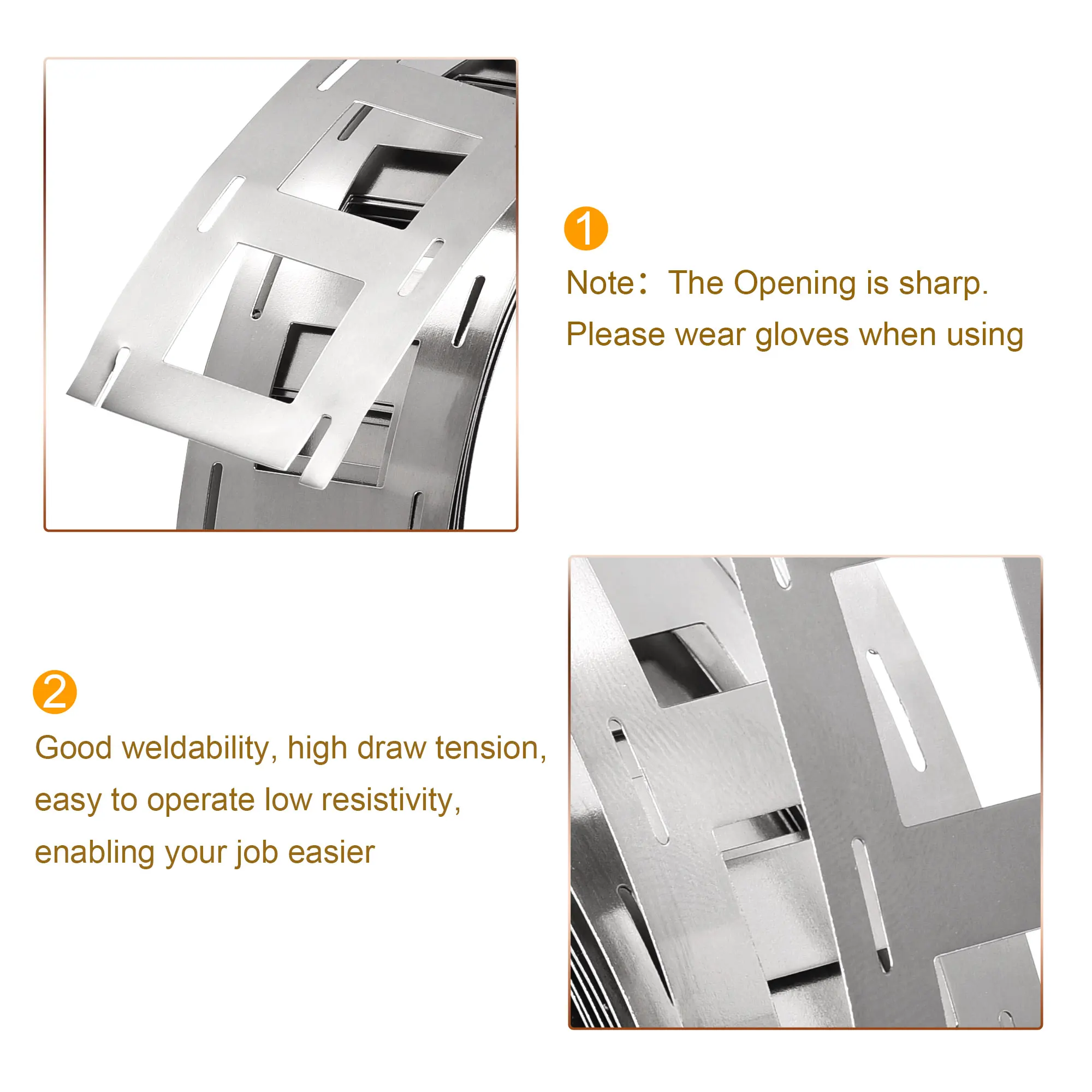 1

Note： The Opening is sharp.
Please wear gloves when using

2

Good weldability, high draw tension,
easy to operate low resistivity,
enabling your job easier