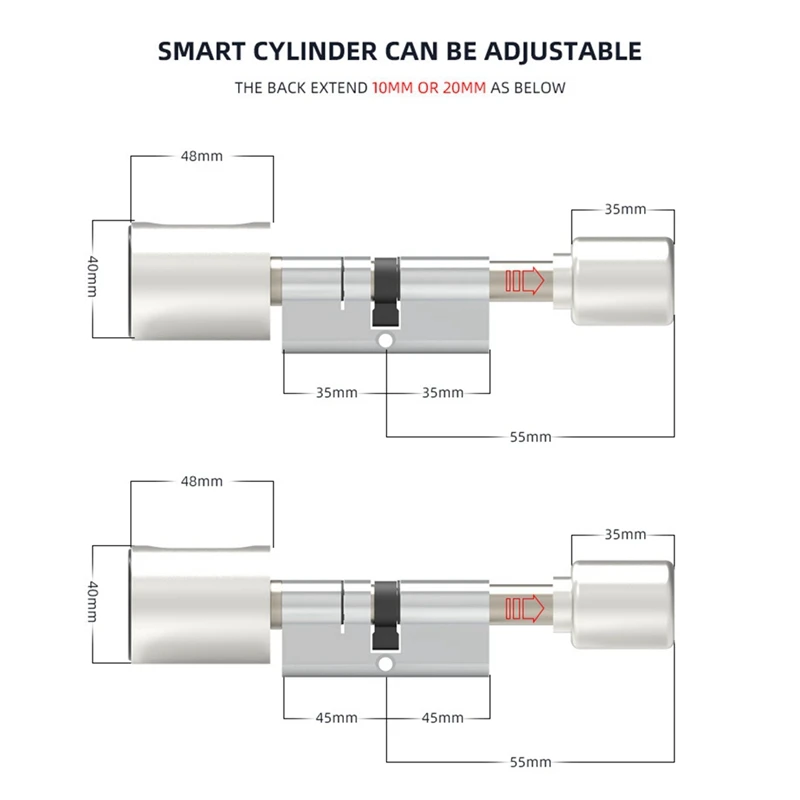 SMART CYLINDER CAN BE ADJUSTABLE

THE BACK EXTEND 10MM OR 20MM AS BELOW

48mm

40mm

35mm

35mm

35mm

55mm

48mm

40mm

35mm

45mm

45mm

55mm