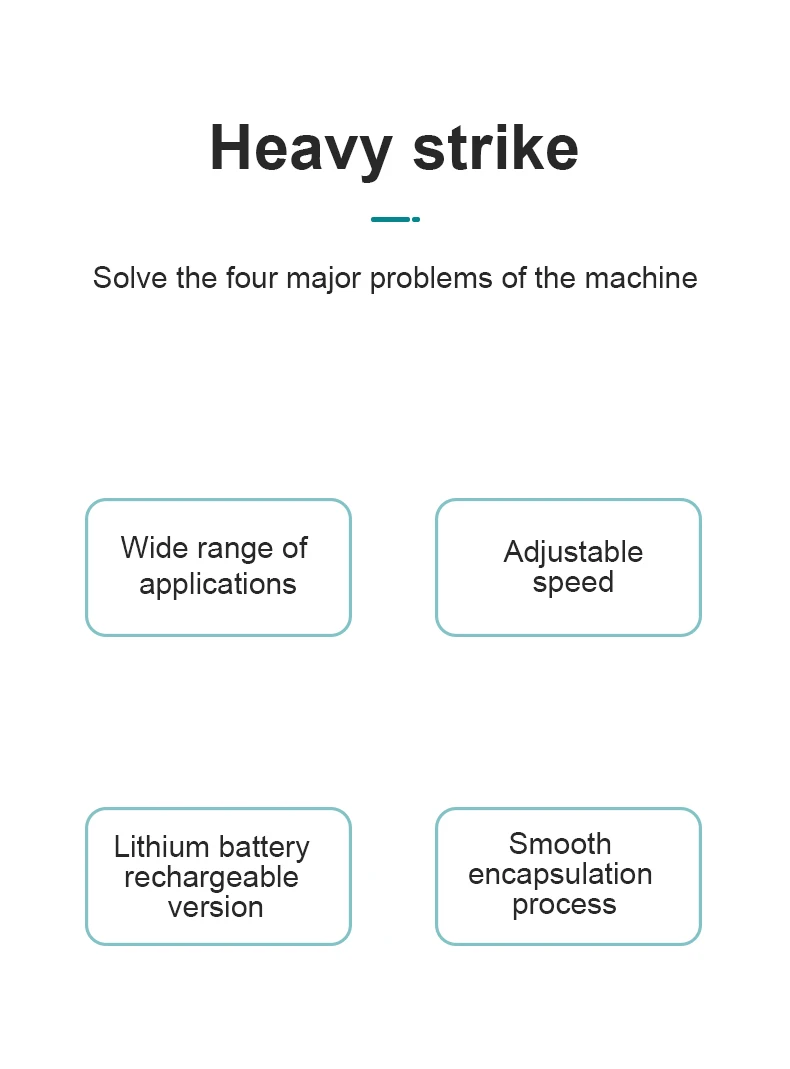 Heavy strike

Solve the four major problems of the machine

Wide range of applications

Adjustable speed

Lithium battery rechargeable version

Smooth encapsulation process