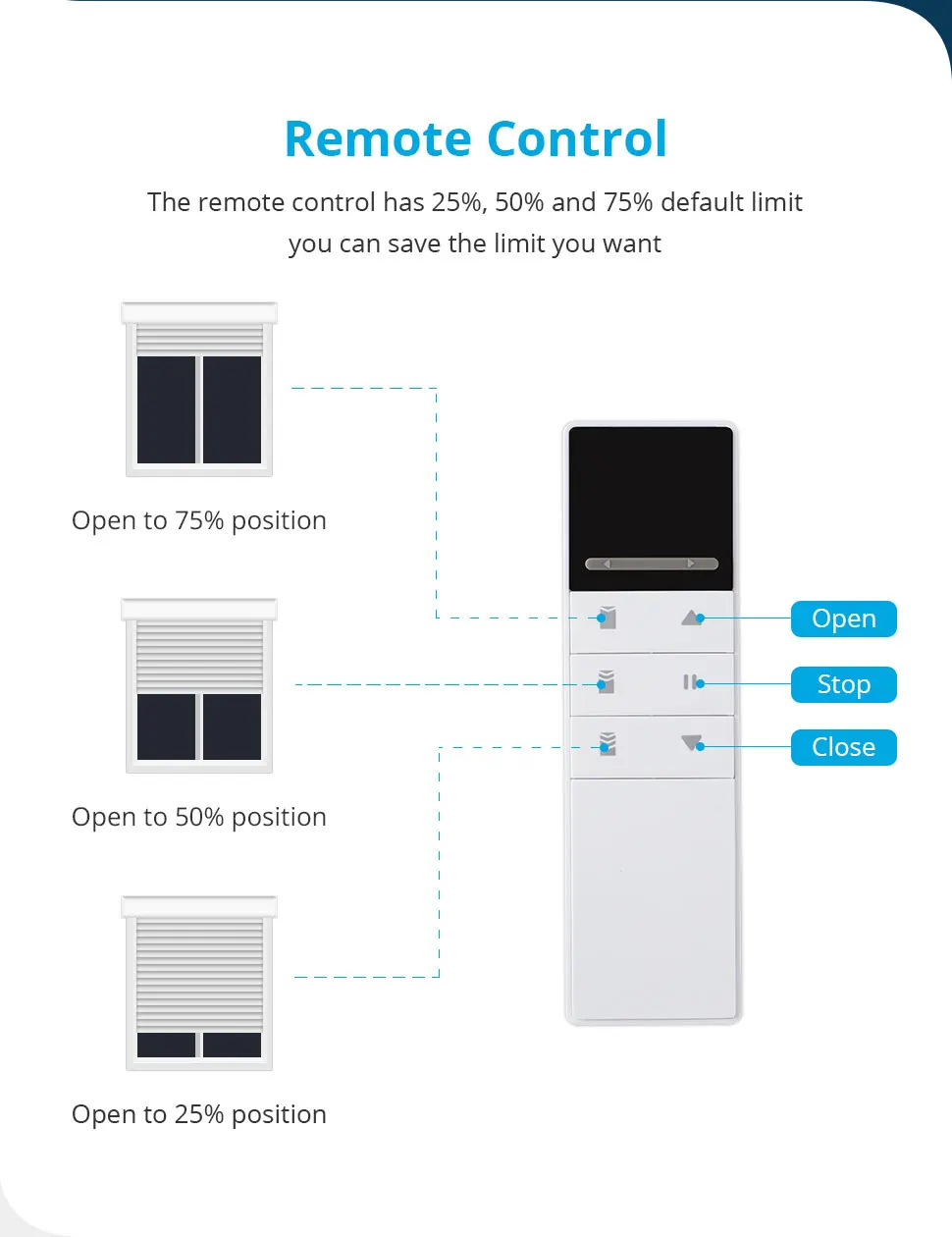 Remote Control

The remote control has 25%, 50% and 75% default limit you can save the limit you want

Open to 75% position

Open to 50% position

Open to 25% position

Open

Stop

Close