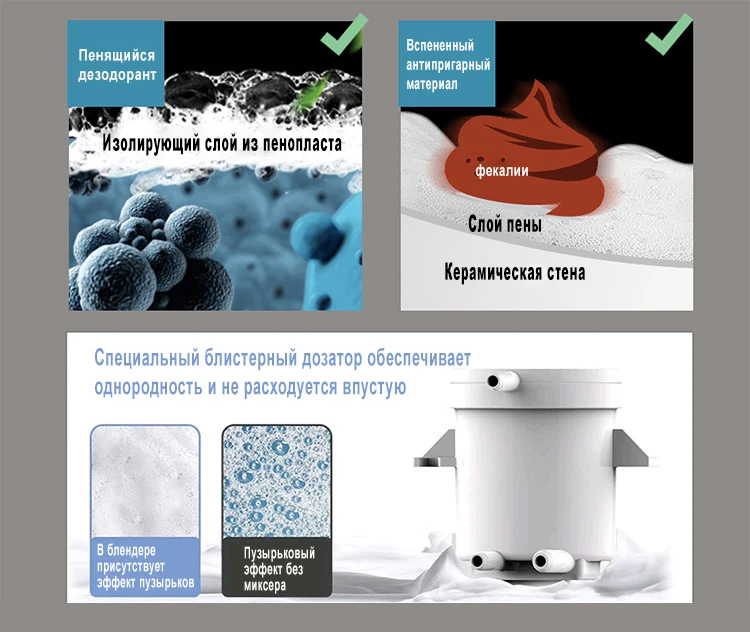 Пенящийся дезодорант

Изолирующий слой из пенопласта

Вспененный антипригарный материал

фекалии

Слой пены

Керамическая стена

Специальный блистерный дозатор обеспечивает однородность и не расходуется впустую

В блендере присутствует эффект пузырьков

Пузырьковый эффект без миксера