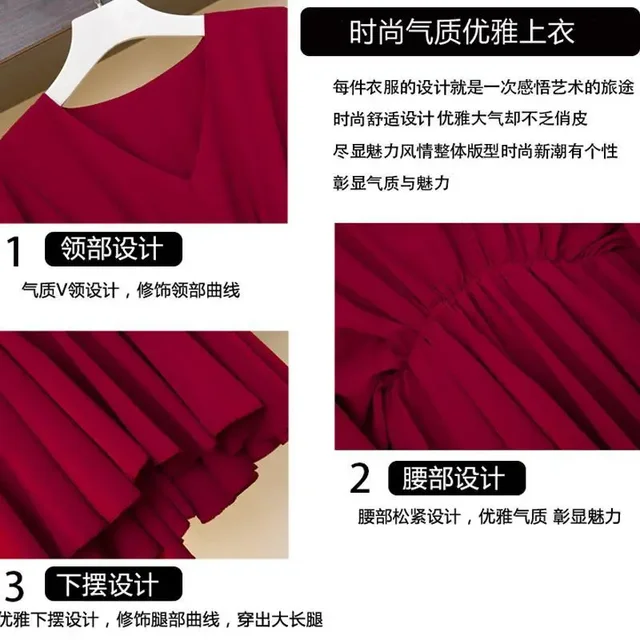 时尚气质优雅上衣

每件衣服的设计就是一次感悟艺术的旅途
时尚舒适设计 优雅大气却不乏俏皮
尽显魅力风情整体版型时尚新潮有个性
彰显气质与魅力

1 领部设计
气质V领设计，修饰领部曲线

2 腰部设计
腰部松紧设计，优雅气质 彰显魅力

3 下摆设计
优雅下摆设计，修饰腿部曲线，穿出大长腿