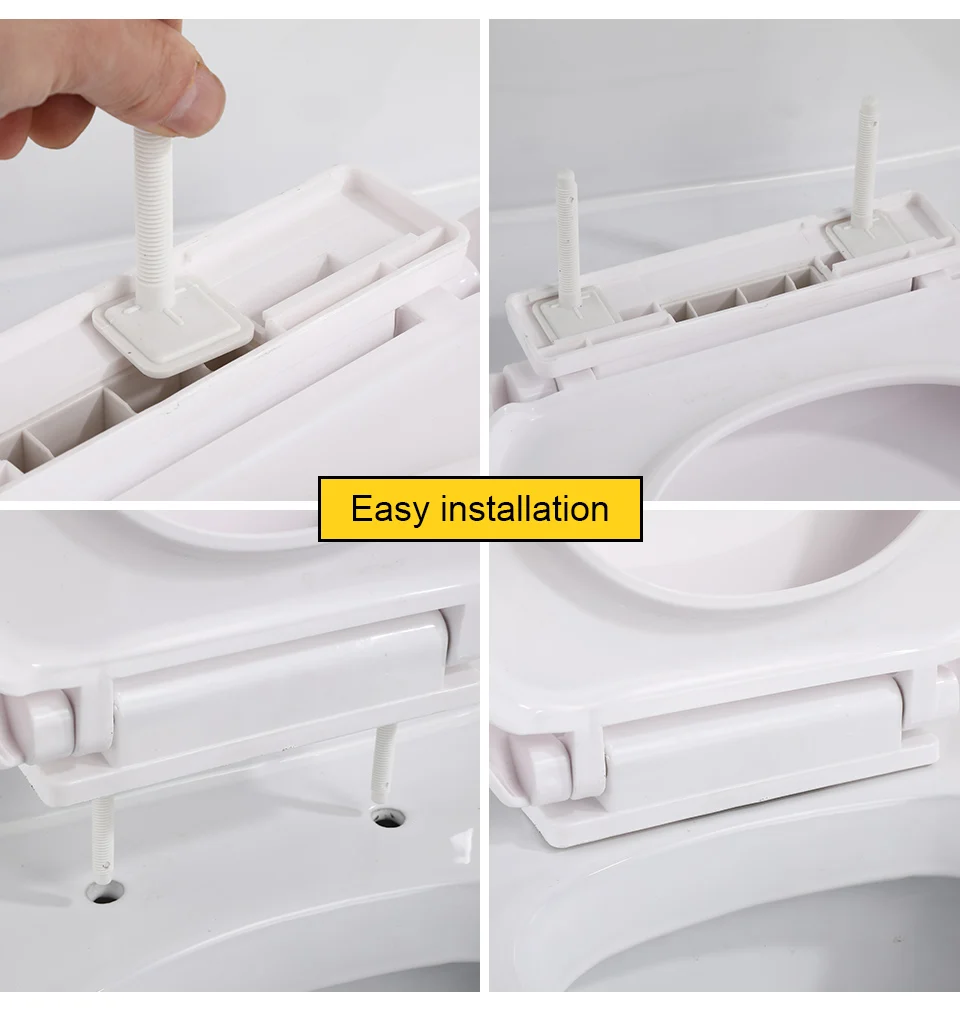 Easy installation