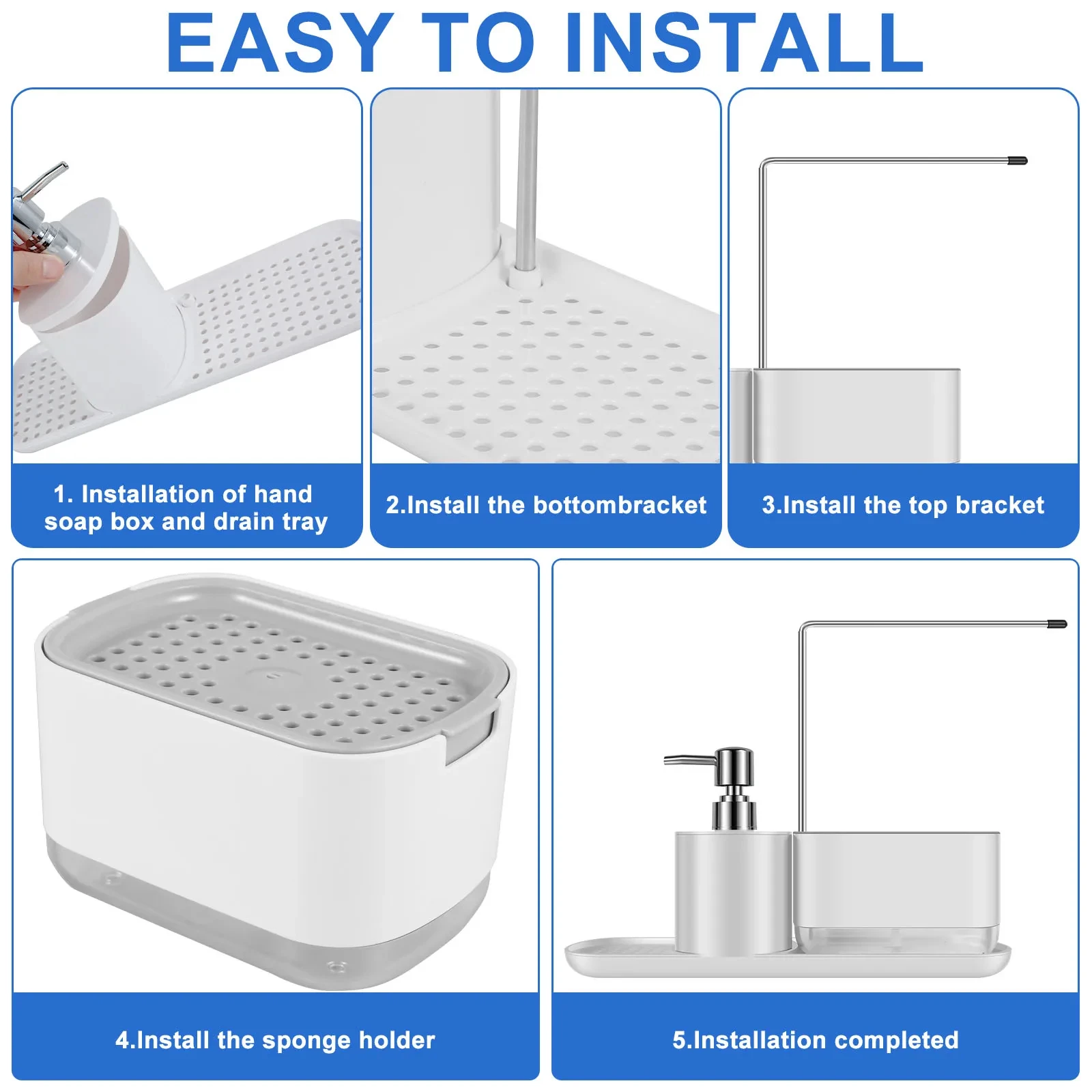 EASY TO INSTALL

1. Installation of hand soap box and drain tray

2.Install the bottombracket

3.Install the top bracket

4.Install the sponge holder

5.Installation completed