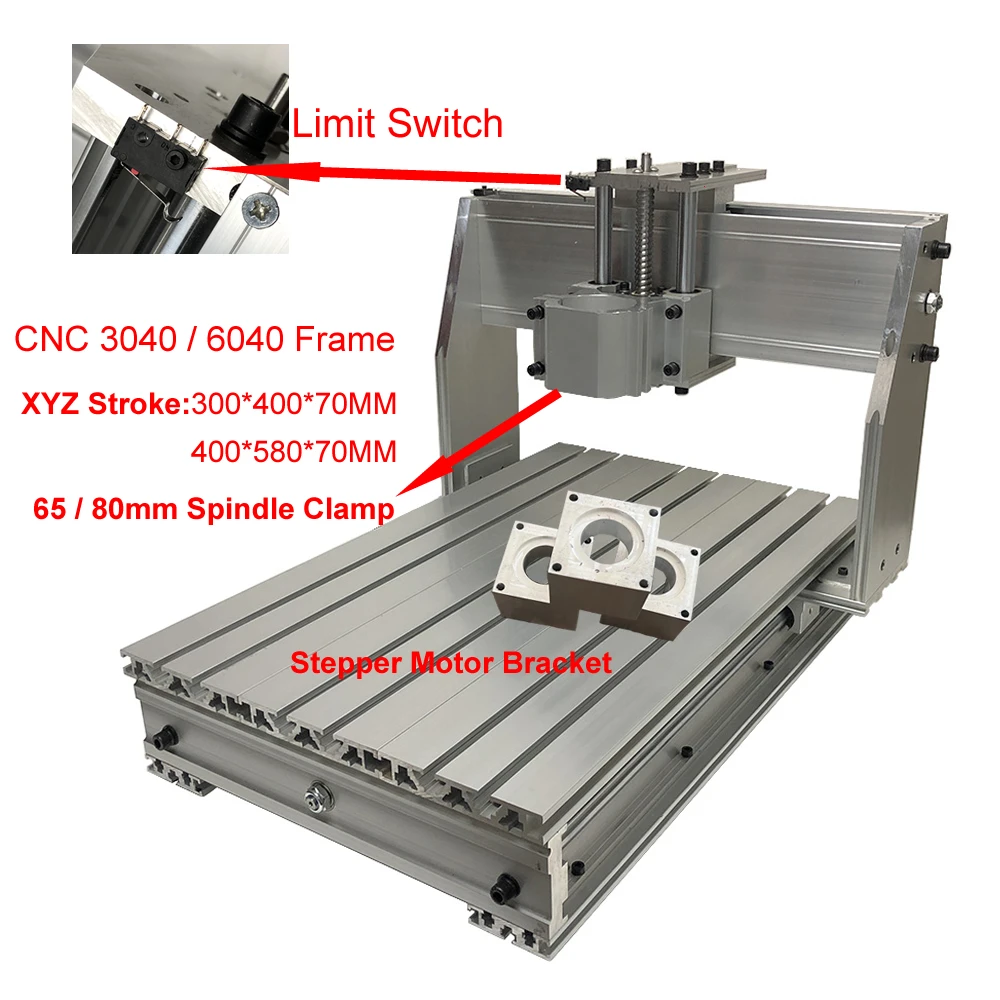 Limit Switch

CNC 3040 / 6040 Frame

XYZ Stroke:300*400*70MM
400*580*70MM

65 / 80mm Spindle Clamp

Stepper Motor Bracket