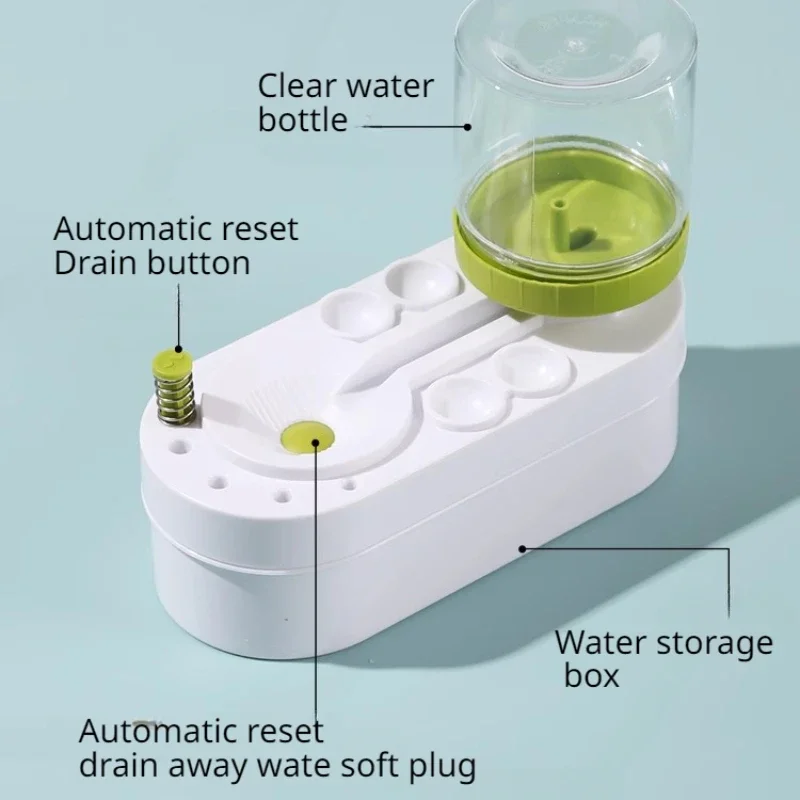 Clear water bottle

Automatic reset Drain button

Water storage box

Automatic reset drain away wate soft plug