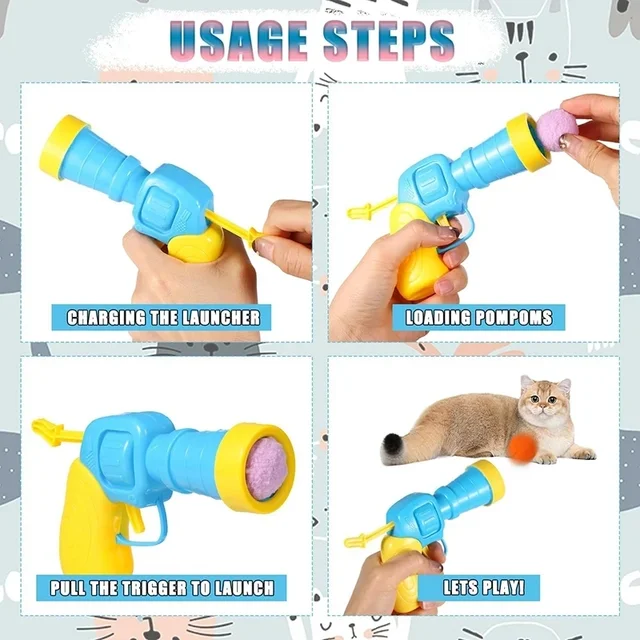 USAGE STEPS

CHARGING THE LAUNCHER

LOADING POMPOMS

PULL THE TRIGGER TO LAUNCH

LETS PLAY!