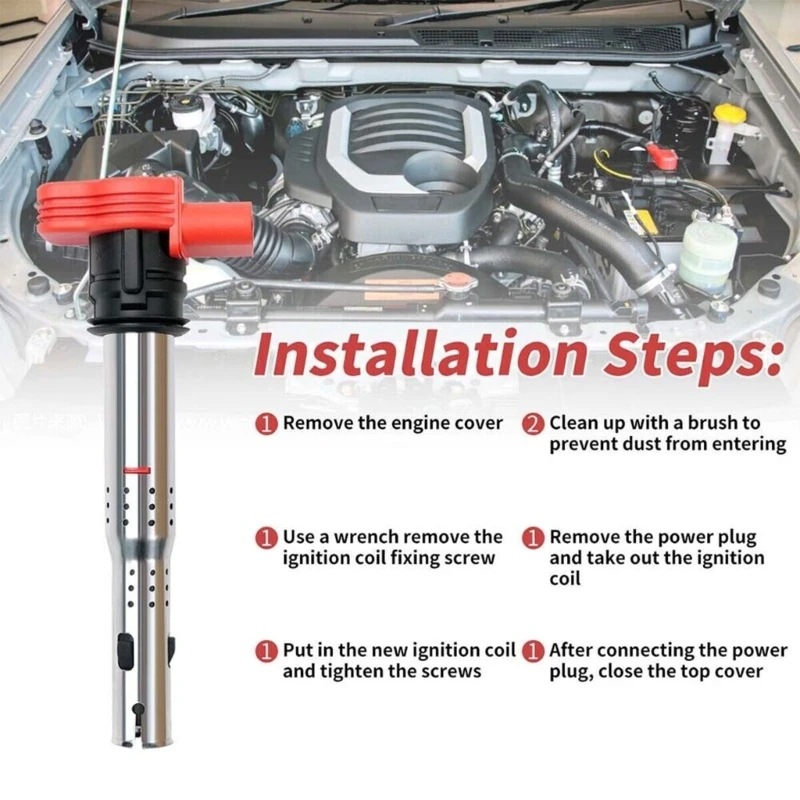 Installation Steps:

1 Remove the engine cover

2 Clean up with a brush to prevent dust from entering

1 Use a wrench remove the ignition coil fixing screw

1 Remove the power plug and take out the ignition coil

1 Put in the new ignition coil and tighten the screws

1 After connecting the power plug, close the top cover