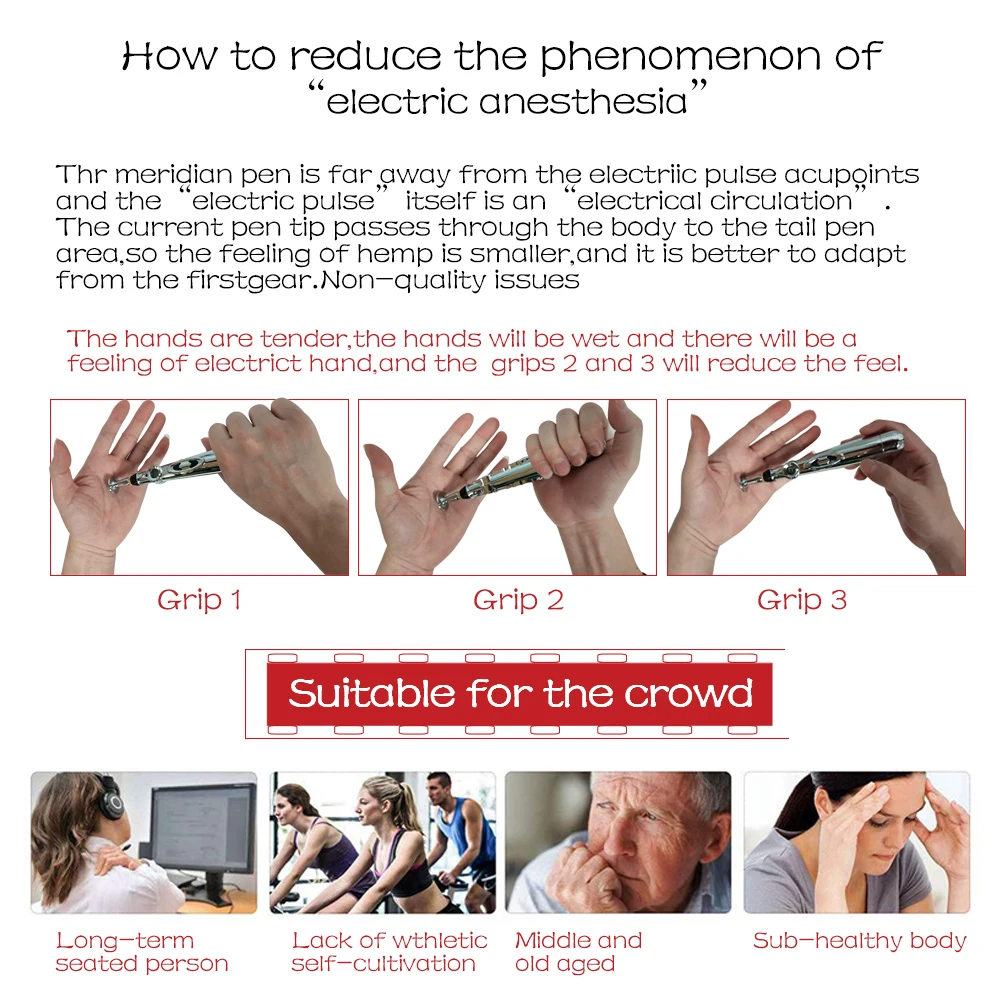 How to reduce the phenomenon of "electric anesthesia"

Thr meridian pen is far away from the electriic pulse acupoints and the "electric pulse" itself is an "electrical circulation". The current pen tip passes through the body to the tail pen area,so the feeling of hemp is smaller,and it is better to adapt from the firstgear.Non-quality issues

The hands are tender,the hands will be wet and there will be a feeling of electrict hand,and the grips 2 and 3 will reduce the feel.

Grip 1

Grip 2

Grip 3

Suitable for the crowd

Long-term seated person

Lack of wthletic self-cultivation

Middle and old aged

Sub-healthy body