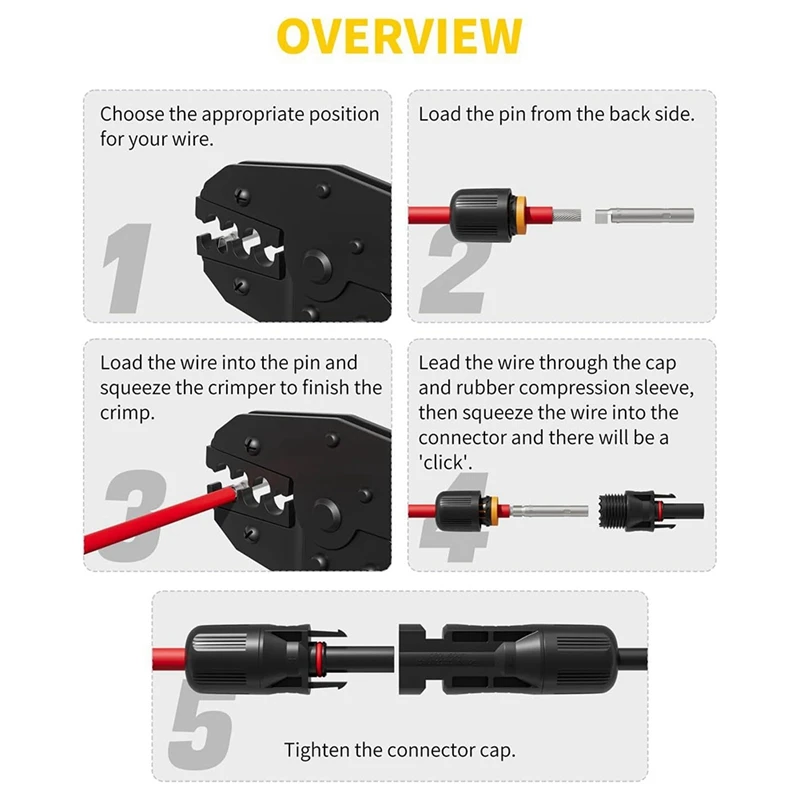 OVERVIEW

Choose the appropriate position for your wire.

1

Load the pin from the back side.

2

Load the wire into the pin and squeeze the crimper to finish the crimp.

3

Lead the wire through the cap and rubber compression sleeve, then squeeze the wire into the connector and there will be a 'click'.

4

5

Tighten the connector cap.