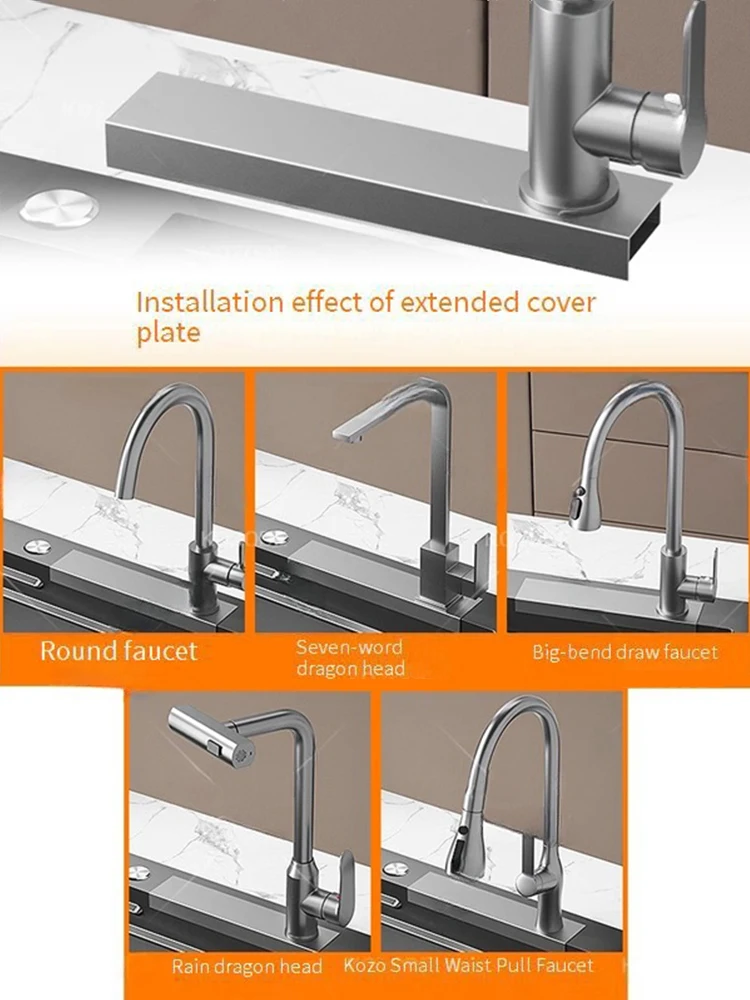 Installation effect of extended cover plate

Round faucet

Seven-word dragon head

Big-bend draw faucet

Rain dragon head

Kozo Small Waist Pull Faucet