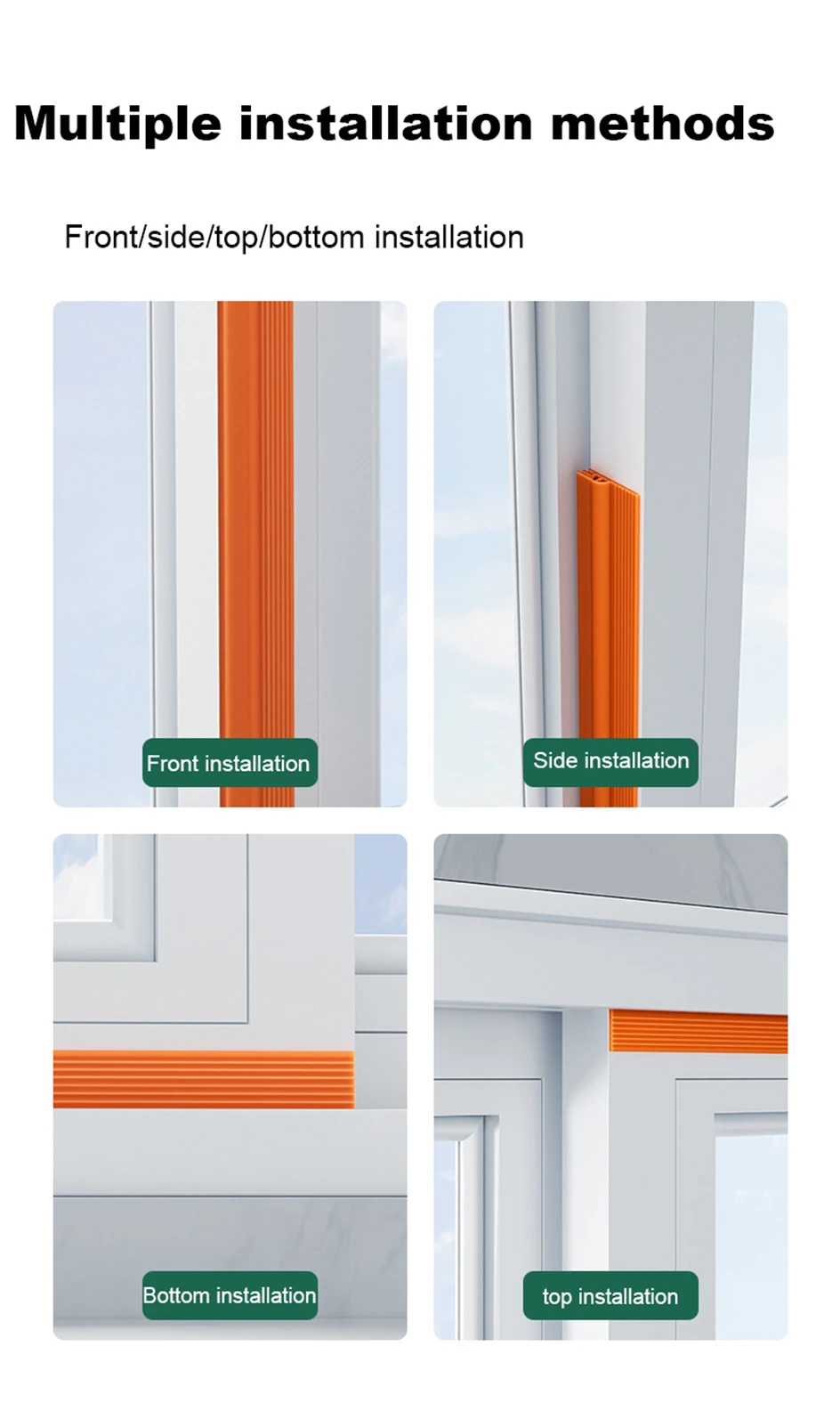 Multiple installation methods

Front/side/top/bottom installation

Front installation

Side installation

Bottom installation

top installation