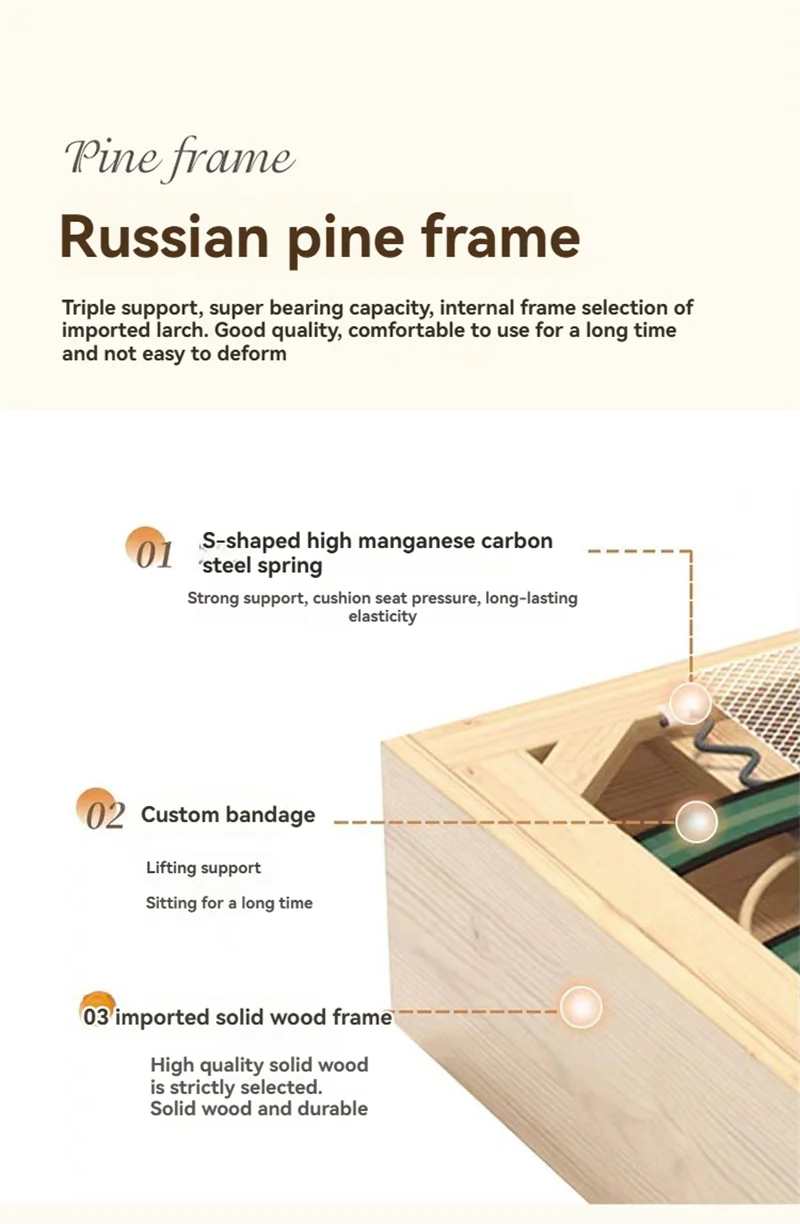 Pine frame

Russian pine frame

Triple support, super bearing capacity, internal frame selection of imported larch. Good quality, comfortable to use for a long time and not easy to deform

01 S-shaped high manganese carbon steel spring

Strong support, cushion seat pressure, long-lasting elasticity

02 Custom bandage

Lifting support

Sitting for a long time

03 imported solid wood frame

High quality solid wood is strictly selected. Solid wood and durable