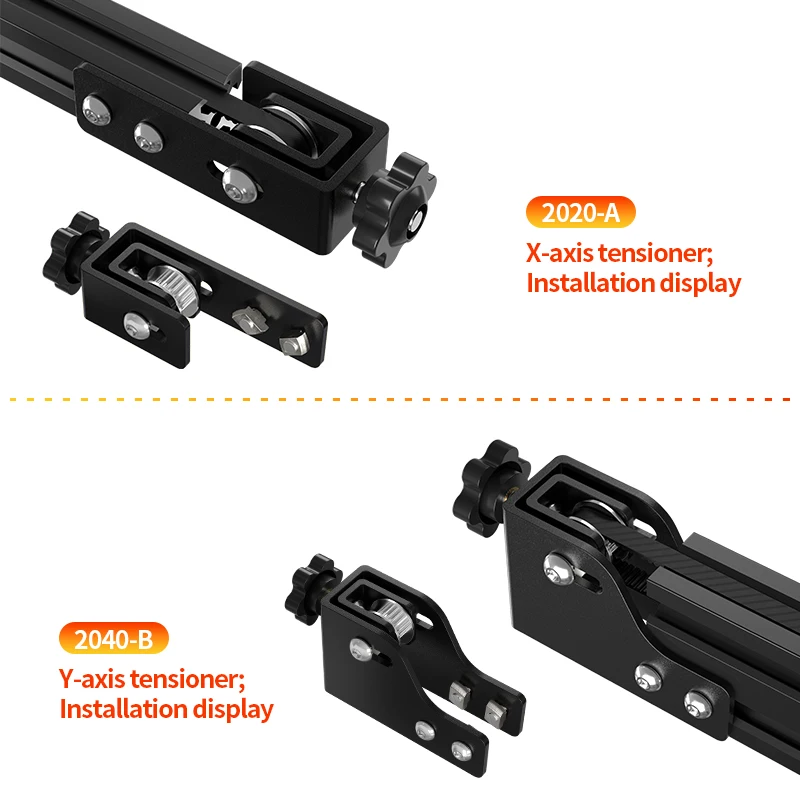 2020-A
X-axis tensioner;
Installation display

2040-B
Y-axis tensioner;
Installation display