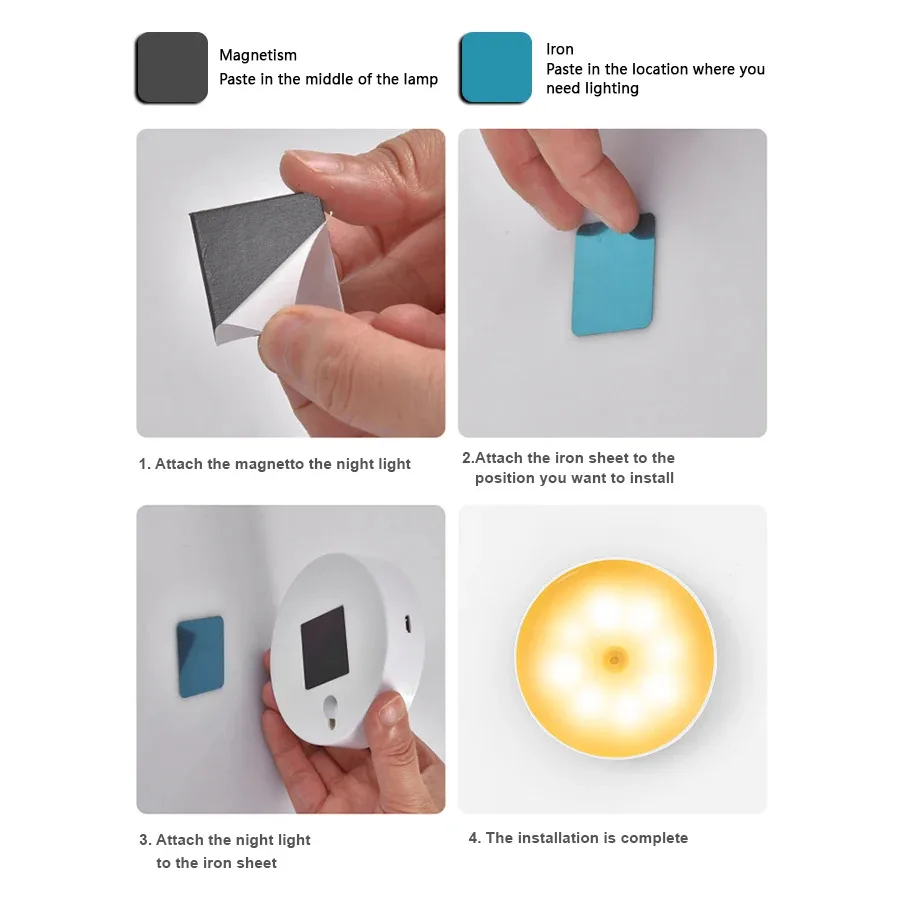 Magnetism
Paste in the middle of the lamp

Iron
Paste in the location where you need lighting

1. Attach the magnetto the night light

2.Attach the iron sheet to the position you want to install

3. Attach the night light to the iron sheet

4. The installation is complete