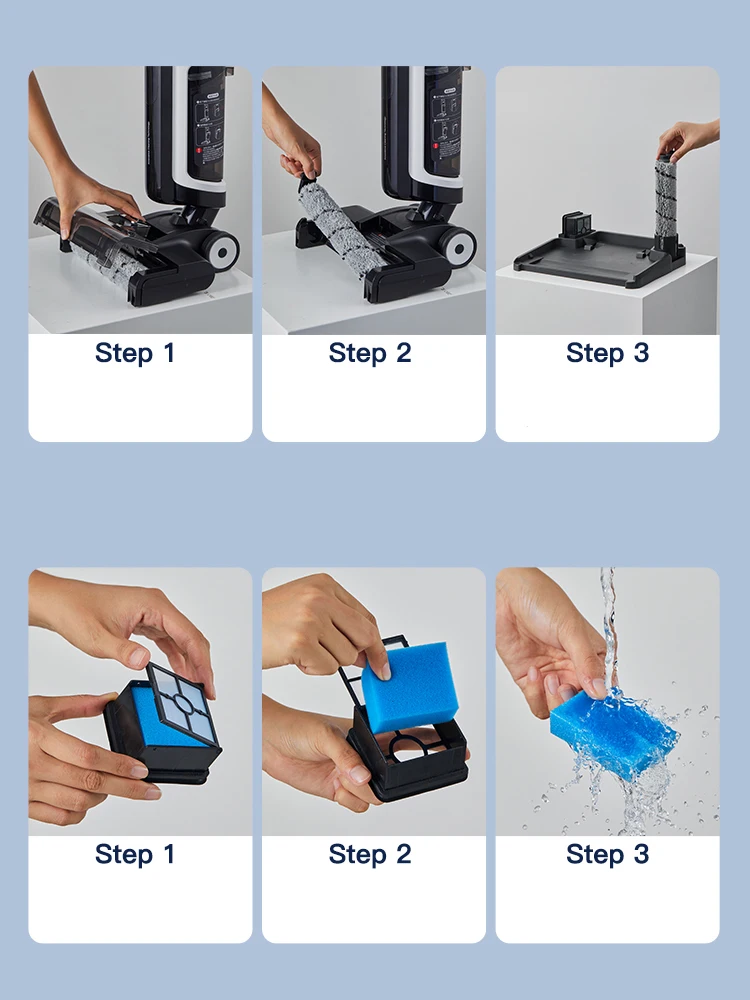 Step 1

Step 2

Step 3

Step 1

Step 2

Step 3