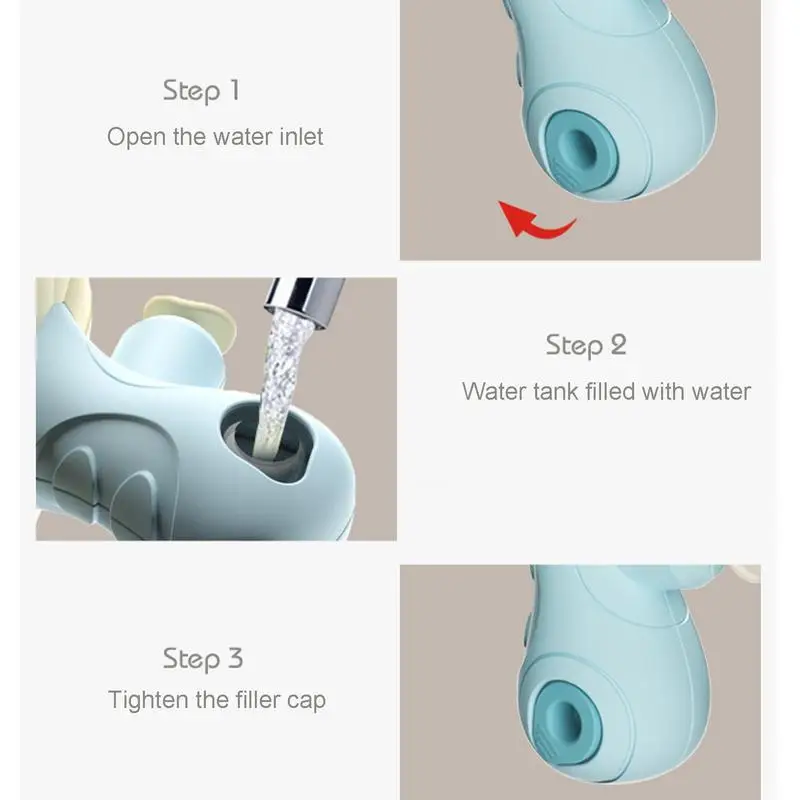 Step 1
Open the water inlet

Step 2
Water tank filled with water

Step 3
Tighten the filler cap