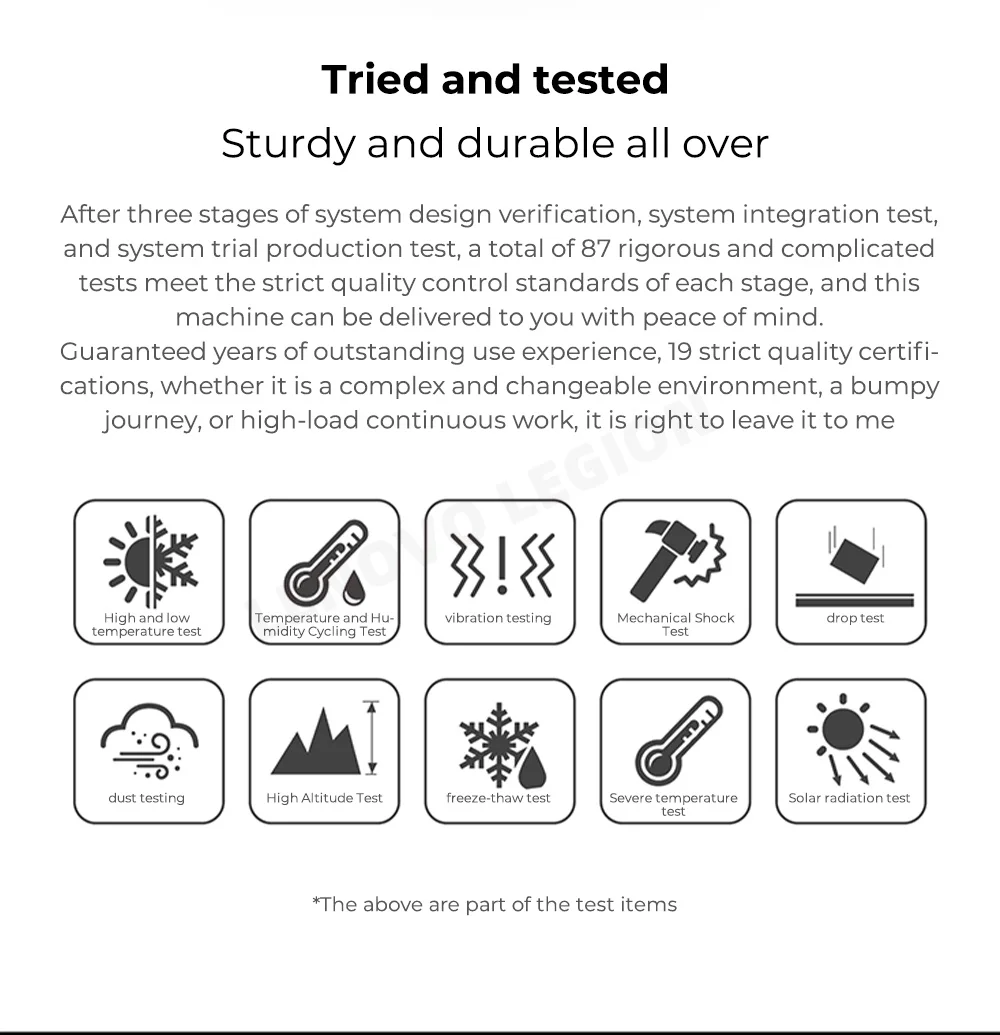 Tried and tested

Sturdy and durable all over

After three stages of system design verification, system integration test, and system trial production test, a total of 87 rigorous and complicated tests meet the strict quality control standards of each stage, and this machine can be delivered to you with peace of mind.
Guaranteed years of outstanding use experience, 19 strict quality certifications, whether it is a complex and changeable environment, a bumpy journey, or high-load continuous work, it is right to leave it to me

LENOVO LEGION

High and low temperature test

Temperature and Humidity Cycling Test

vibration testing

Mechanical Shock Test

drop test

dust testing

High Altitude Test

freeze-thaw test

Severe temperature test

Solar radiation test

*The above are part of the test items