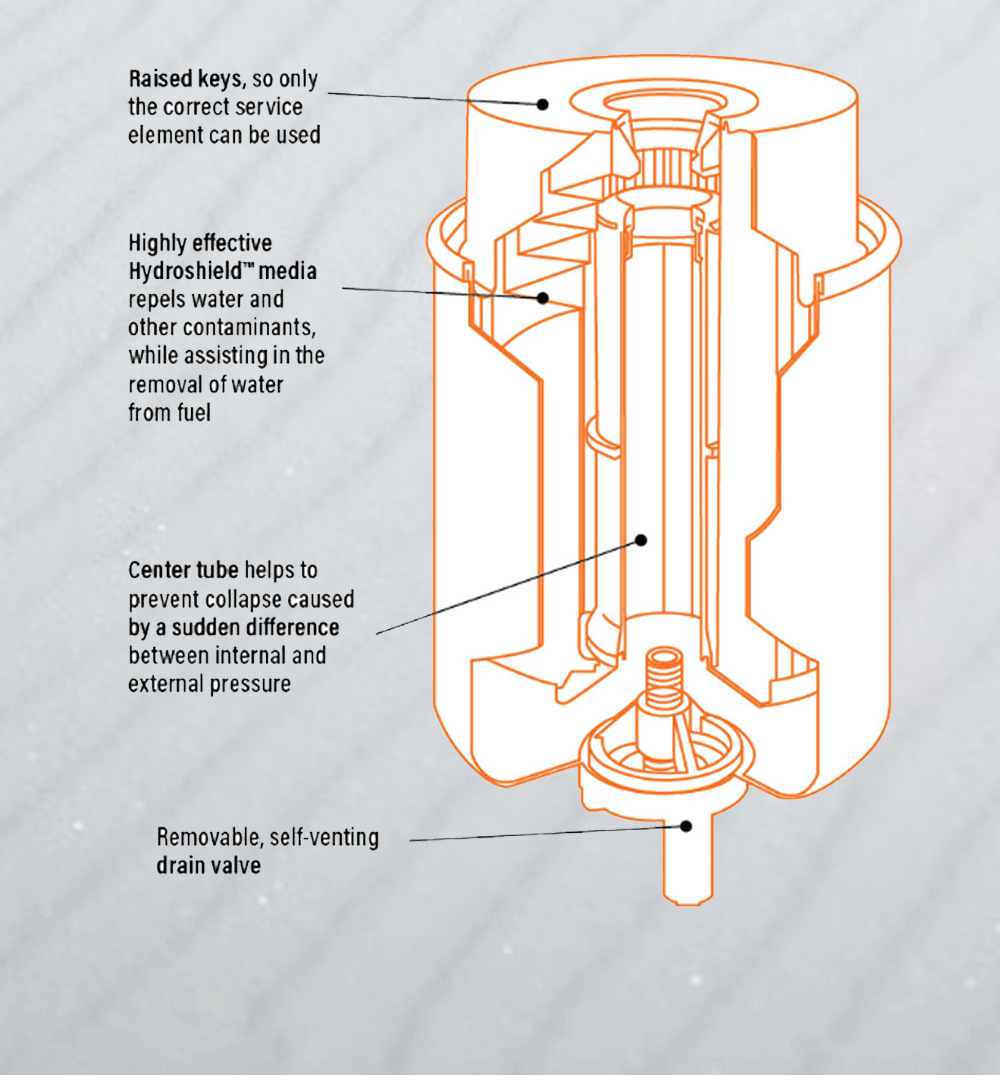 Raised keys, so only the correct service element can be used

Highly effective Hydroshield™ media repels water and other contaminants, while assisting in the removal of water from fuel

Center tube helps to prevent collapse caused by a sudden difference between internal and external pressure

Removable, self-venting drain valve