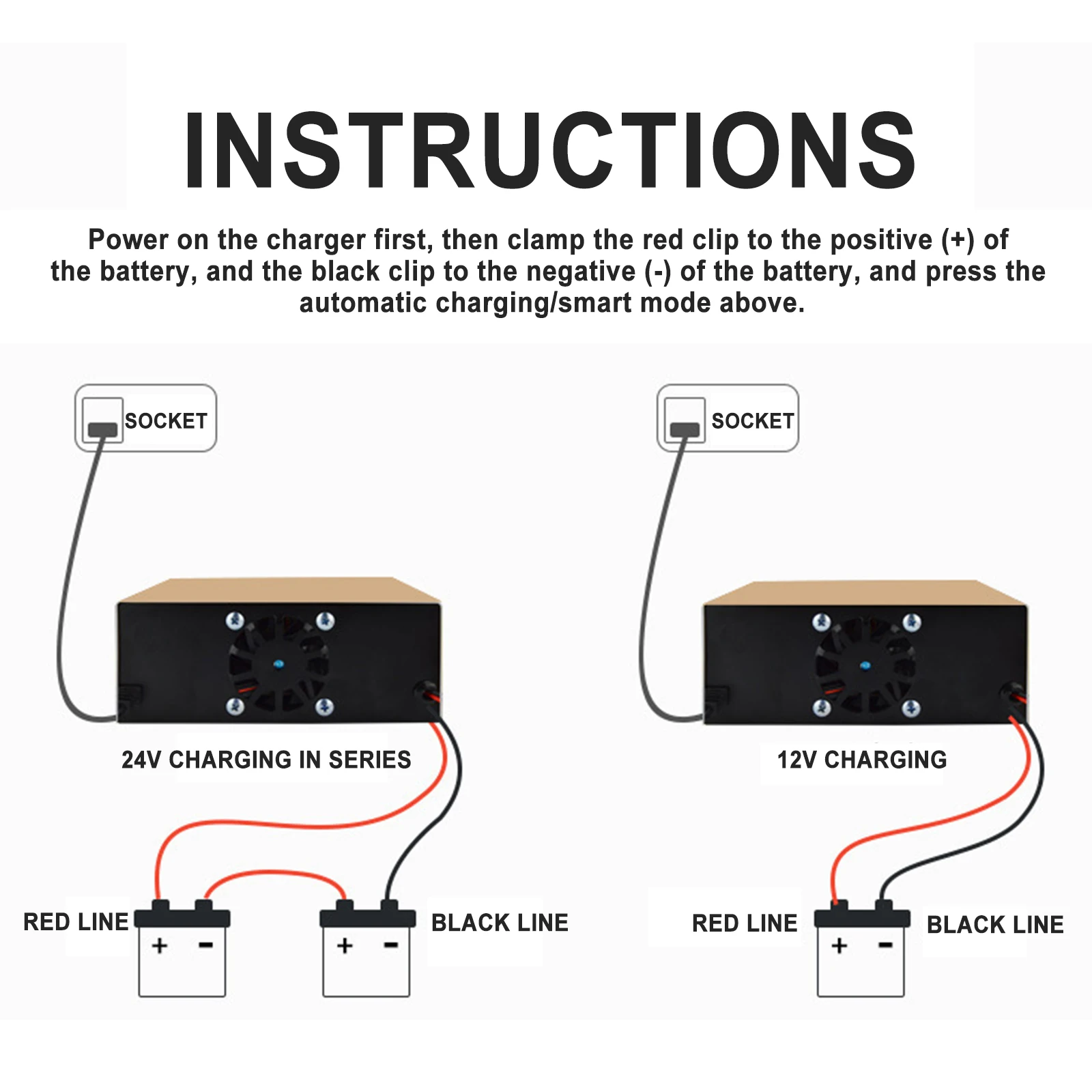 INSTRUCTIONS

Power on the charger first, then clamp the red clip to the positive (+) of the battery, and the black clip to the negative (-) of the battery, and press the automatic charging/smart mode above.

SOCKET

24V CHARGING IN SERIES

RED LINE

+ -

+ -

BLACK LINE

SOCKET

12V CHARGING

RED LINE

+ -

BLACK LINE