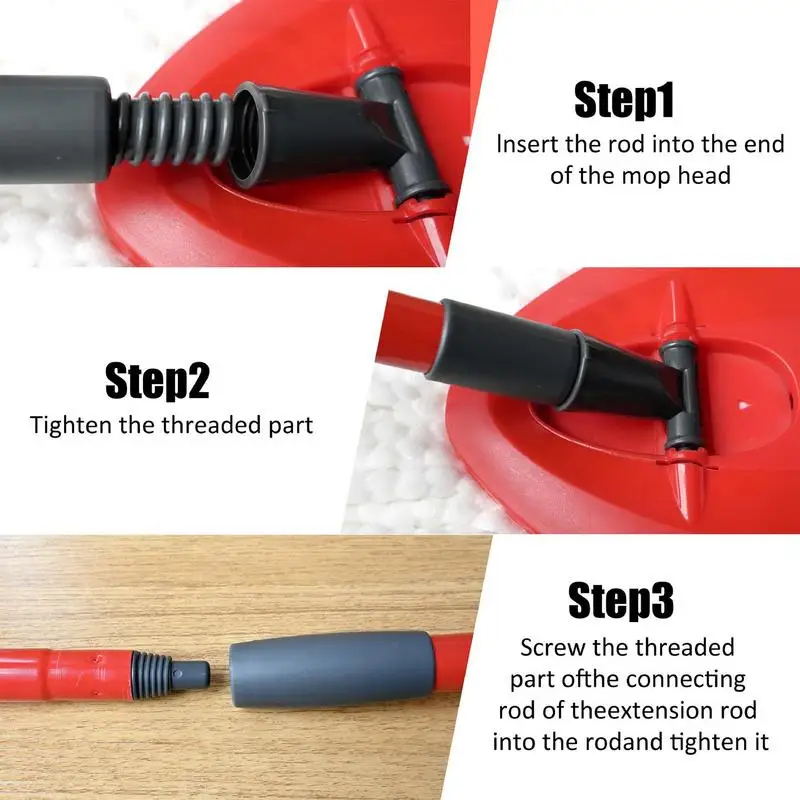 Step1
Insert the rod into the end of the mop head

Step2
Tighten the threaded part

Step3
Screw the threaded part ofthe connecting rod of theextension rod into the rodand tighten it