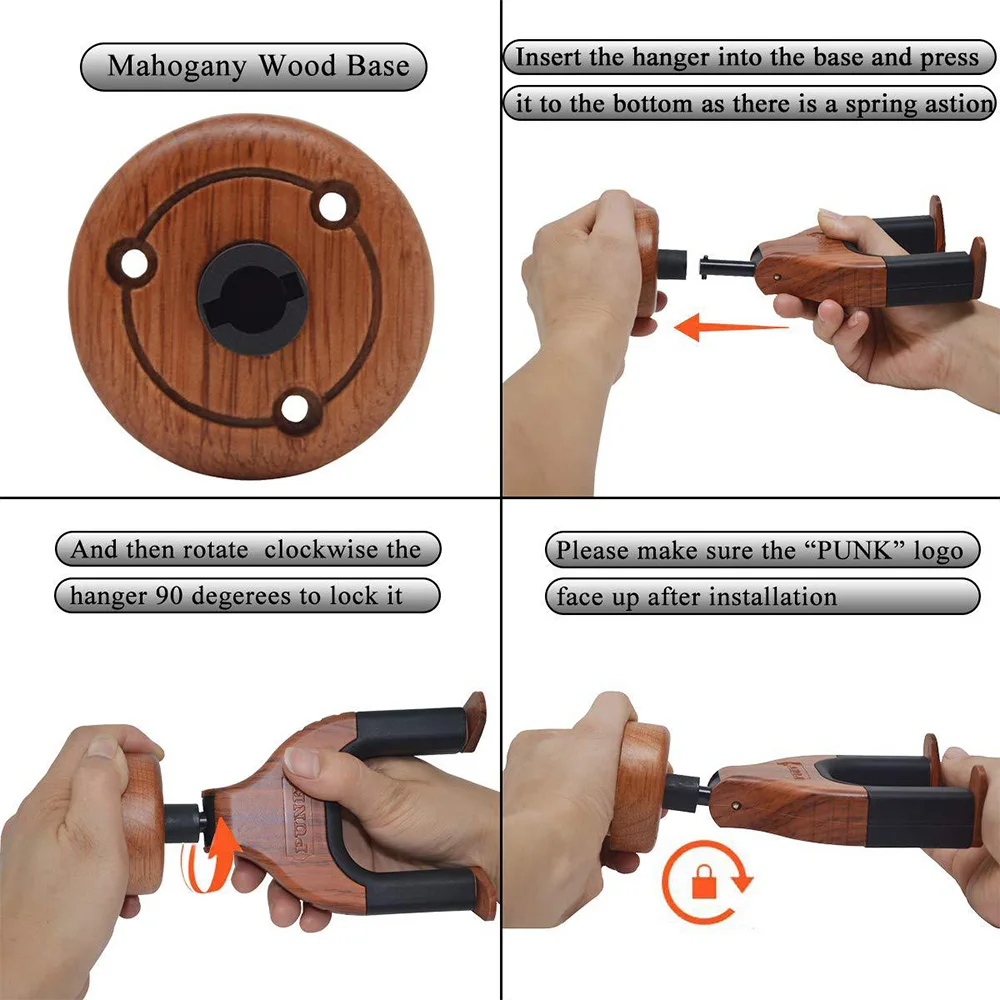 Mahogany Wood Base

Insert the hanger into the base and press it to the bottom as there is a spring astion

And then rotate clockwise the hanger 90 degerees to lock it

PUNK

Please make sure the “PUNK” logo face up after installation