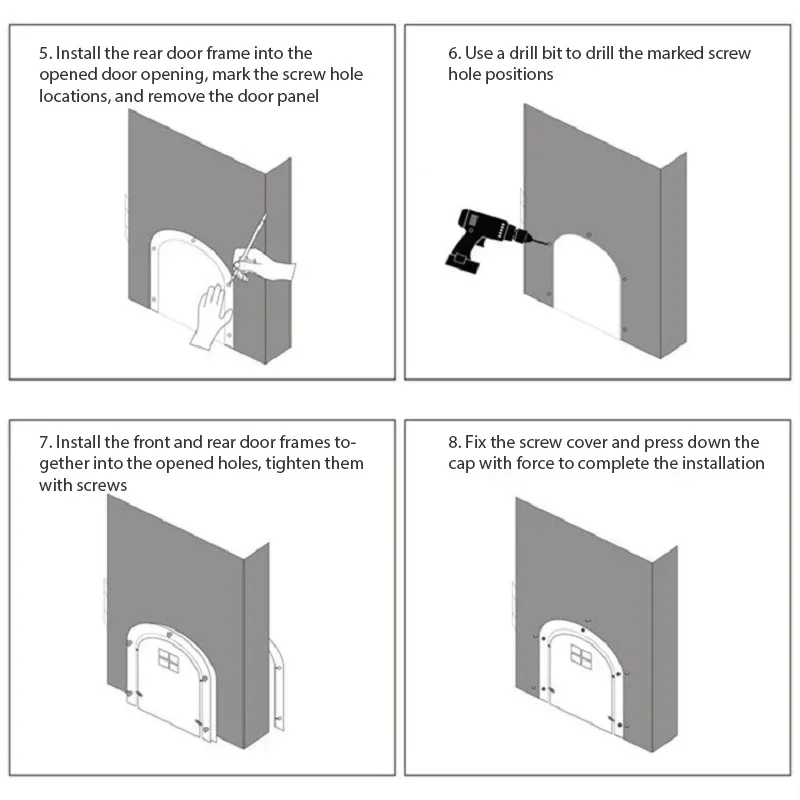 5. Install the rear door frame into the opened door opening, mark the screw hole locations, and remove the door panel

6. Use a drill bit to drill the marked screw hole positions

7. Install the front and rear door frames together into the opened holes, tighten them with screws

8. Fix the screw cover and press down the cap with force to complete the installation