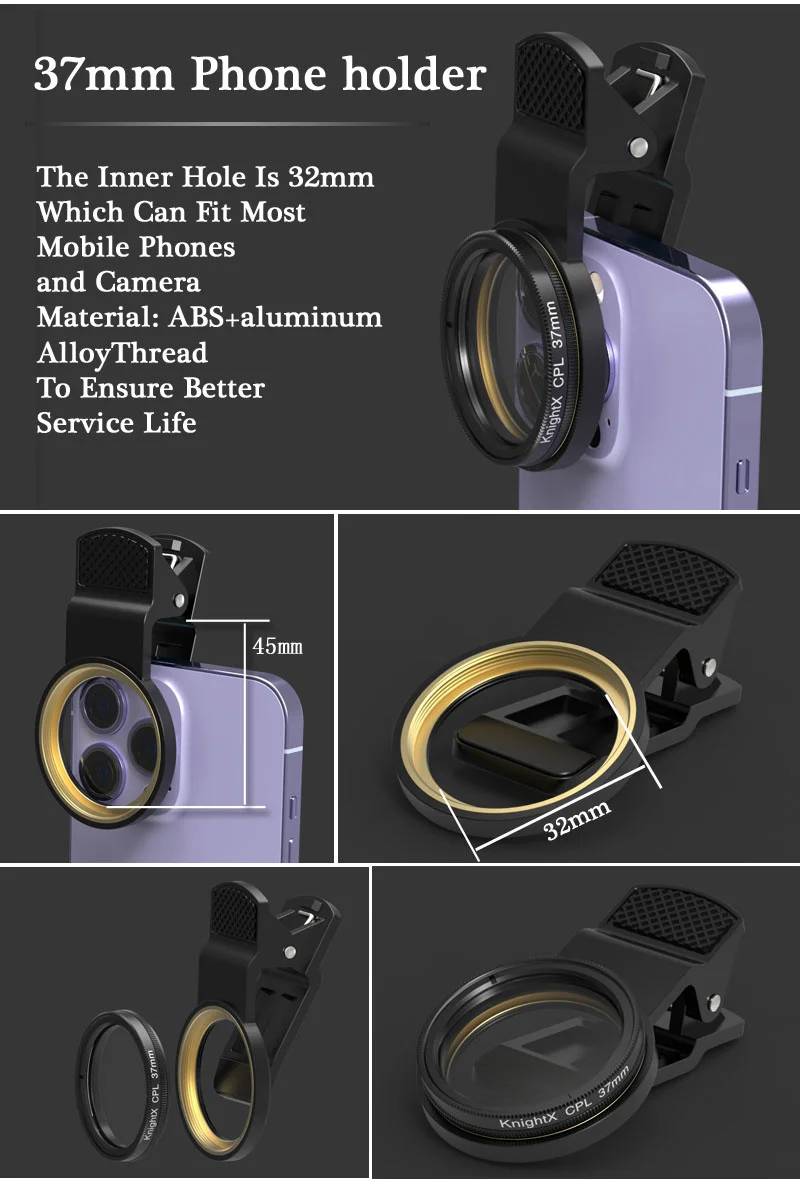 37mm Phone holder

The Inner Hole Is 32mm Which Can Fit Most Mobile Phones and Camera
Material: ABS+aluminum AlloyThread To Ensure Better Service Life

KnightX CPL 37mm

45mm

32mm

KnightX CPL 37mm

KnightX CPL 37mm