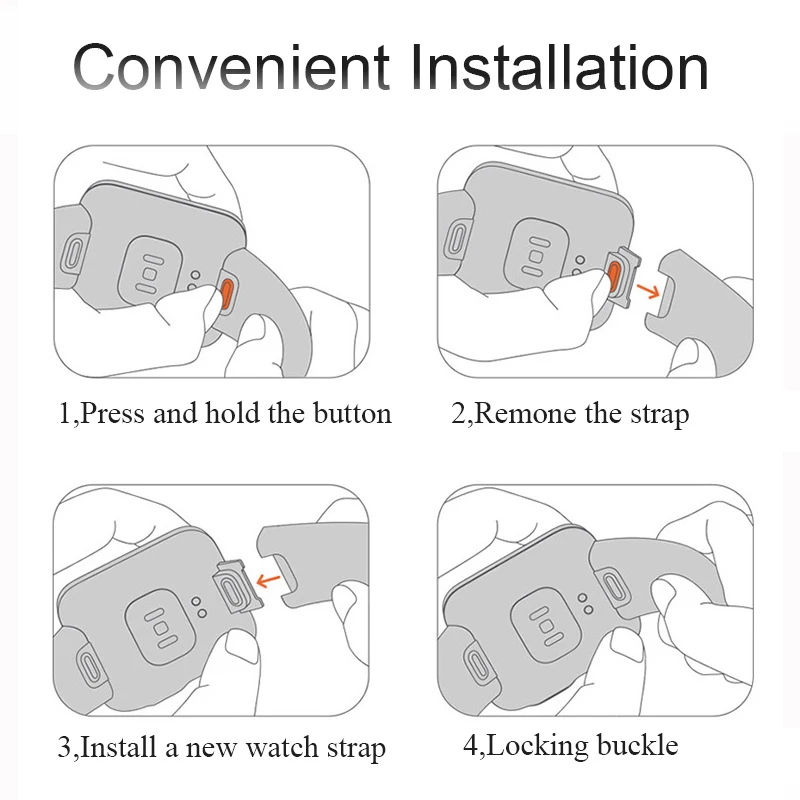 Convenient Installation

1,Press and hold the button

2,Remone the strap

3,Install a new watch strap

4,Locking buckle