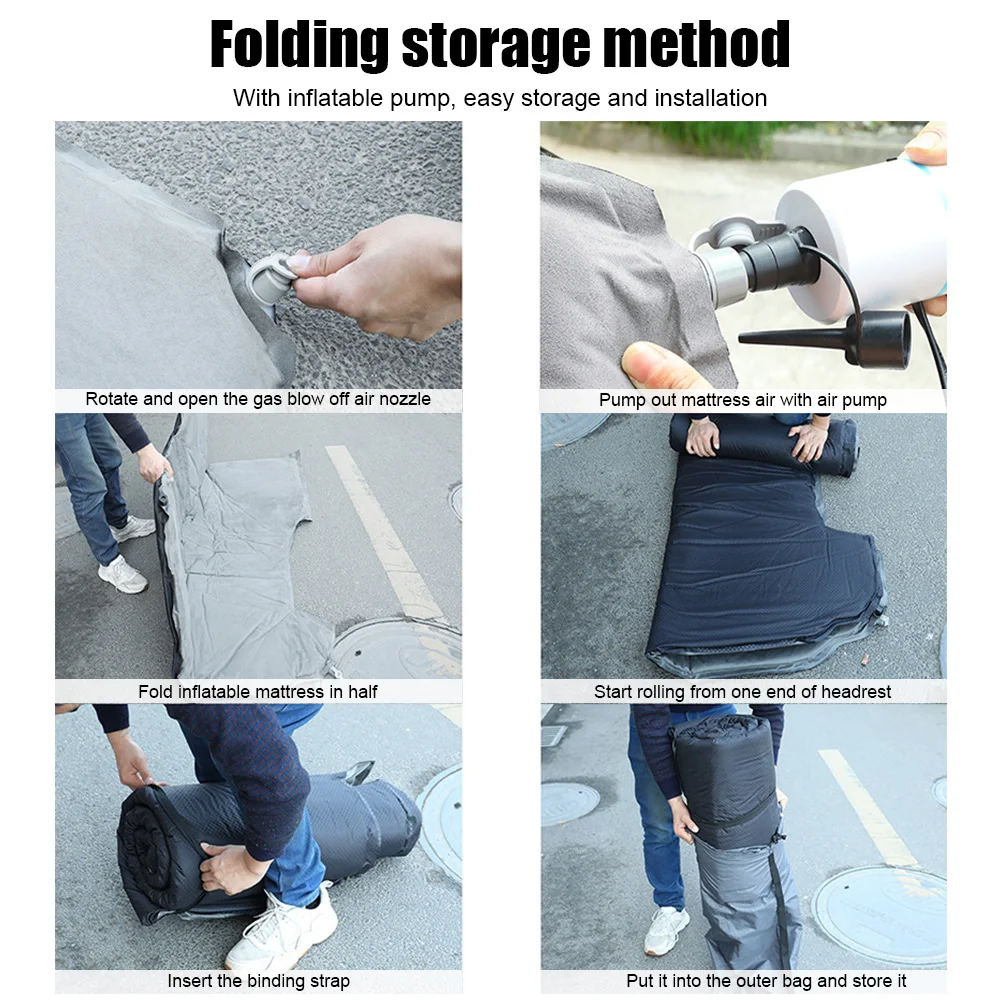 Folding storage method

With inflatable pump, easy storage and installation

Rotate and open the gas blow off air nozzle

Pump out mattress air with air pump

Fold inflatable mattress in half

Start rolling from one end of headrest

Insert the binding strap

Put it into the outer bag and store it