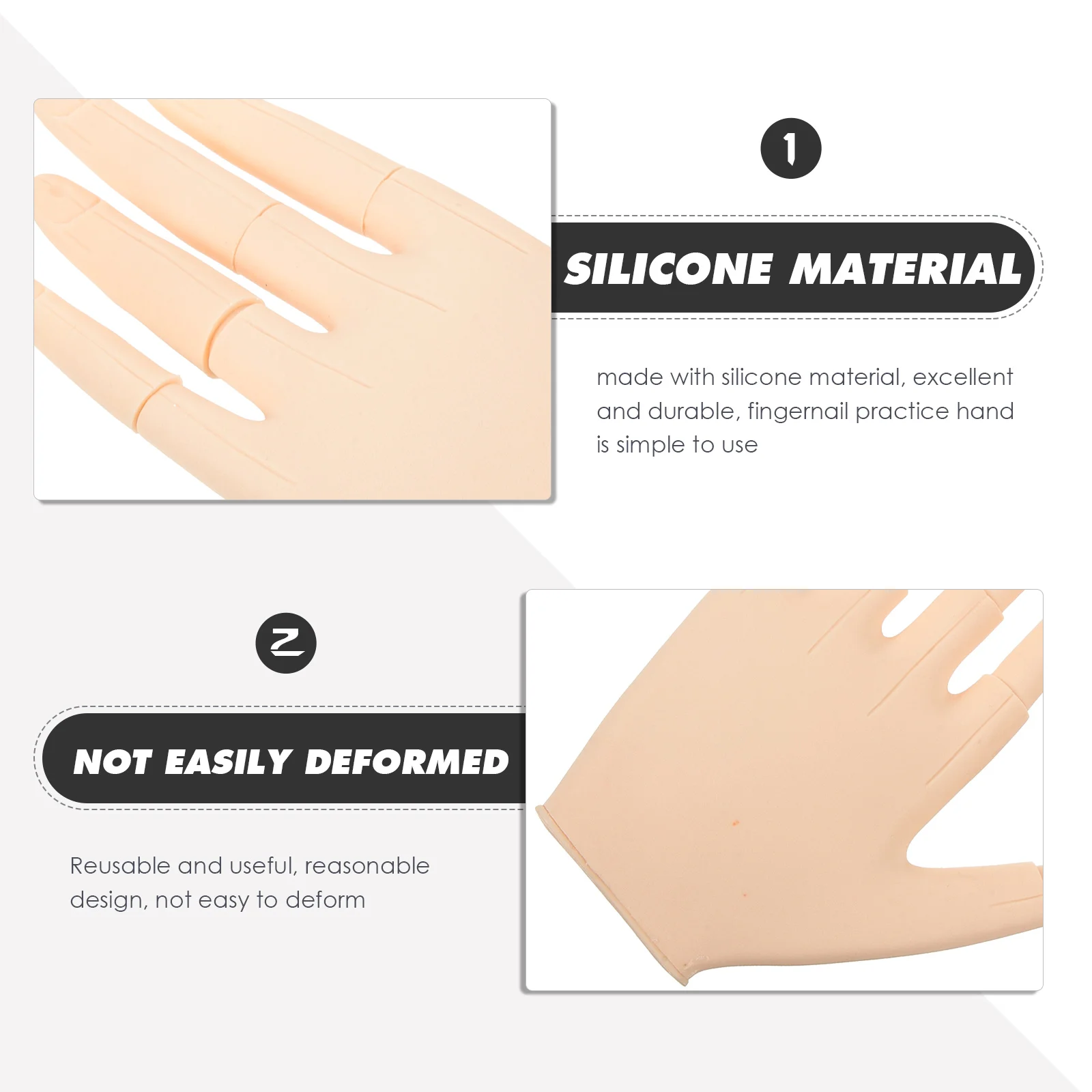 1

SILICONE MATERIAL

made with silicone material, excellent and durable, fingernail practice hand is simple to use

2

NOT EASILY DEFORMED

Reusable and useful, reasonable design, not easy to deform