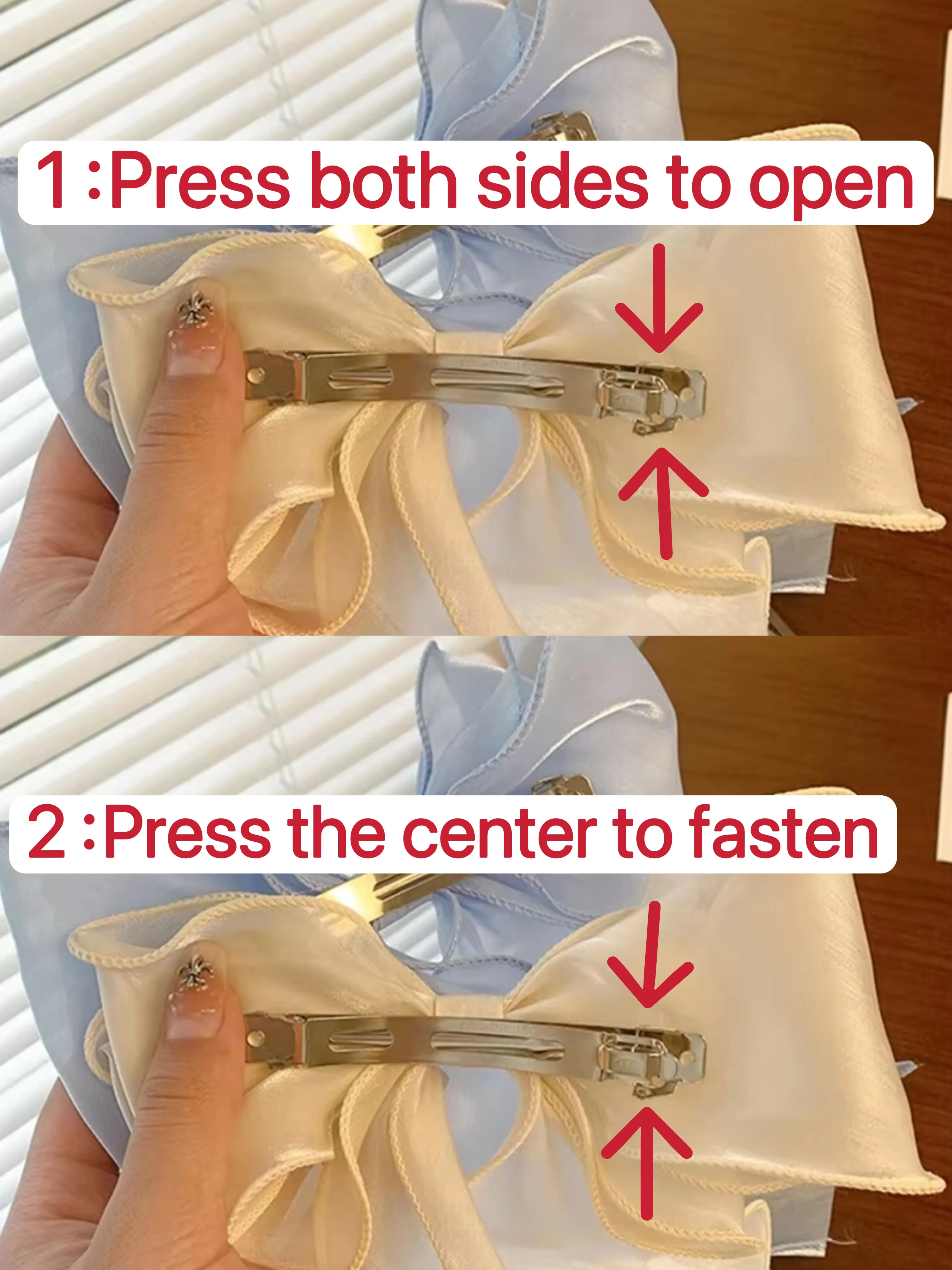 1 :Press both sides to open

2 :Press the center to fasten