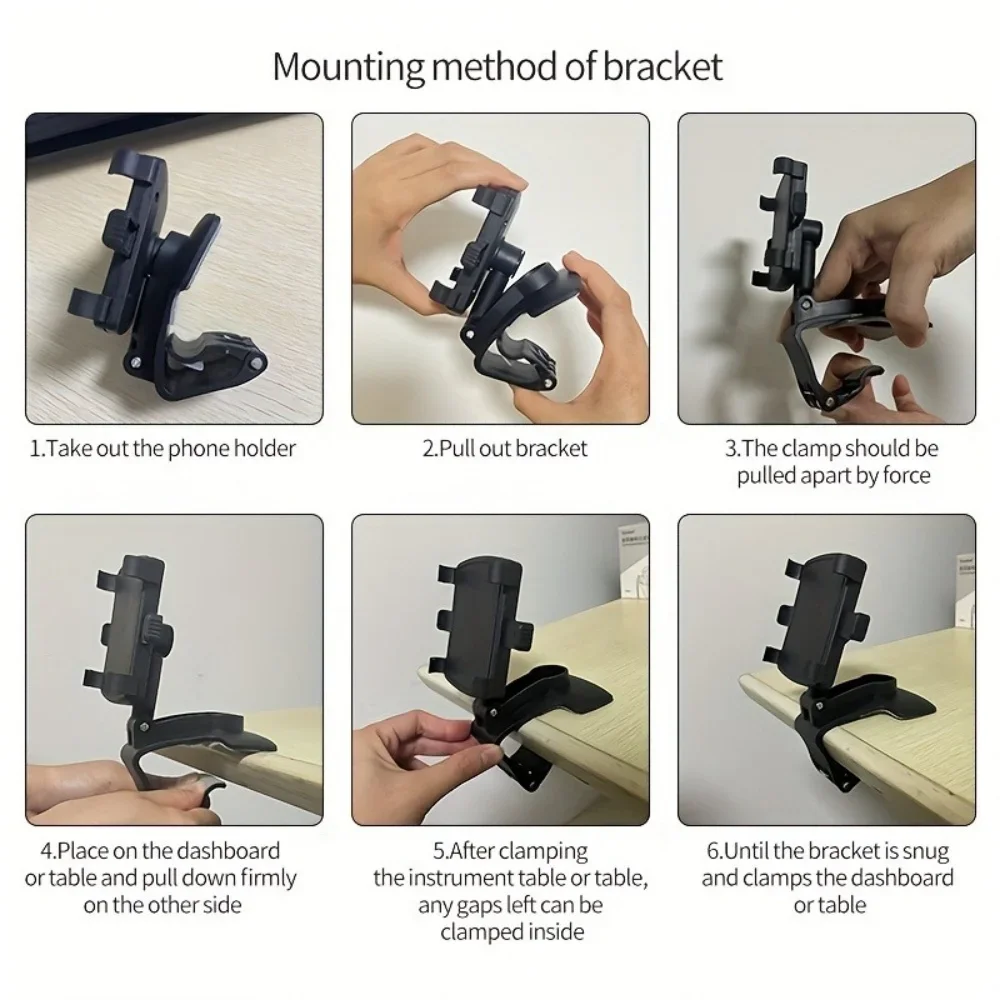 Mounting method of bracket

1.Take out the phone holder

2.Pull out bracket

3.The clamp should be pulled apart by force

4.Place on the dashboard or table and pull down firmly on the other side

5.After clamping the instrument table or table, any gaps left can be clamped inside

6.Until the bracket is snug and clamps the dashboard or table