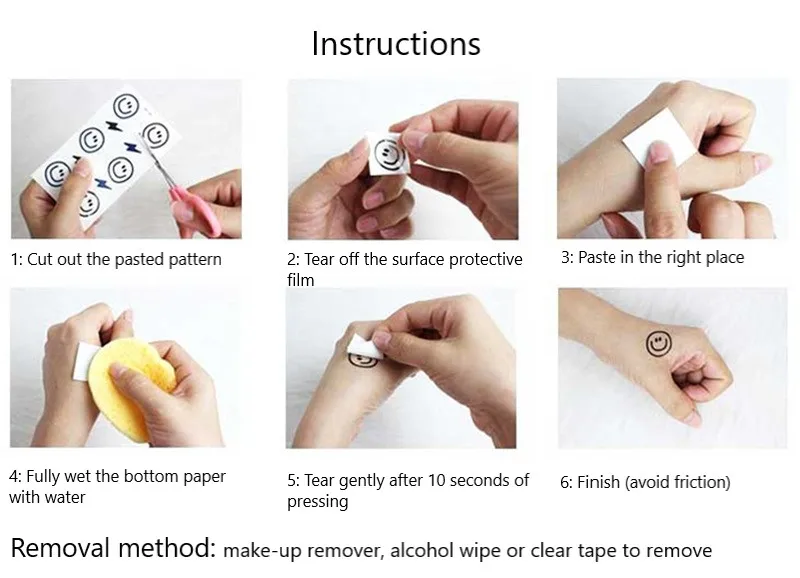 Instructions

1: Cut out the pasted pattern

2: Tear off the surface protective film

3: Paste in the right place

4: Fully wet the bottom paper with water

5: Tear gently after 10 seconds of pressing

6: Finish (avoid friction)

Removal method: make-up remover, alcohol wipe or clear tape to remove