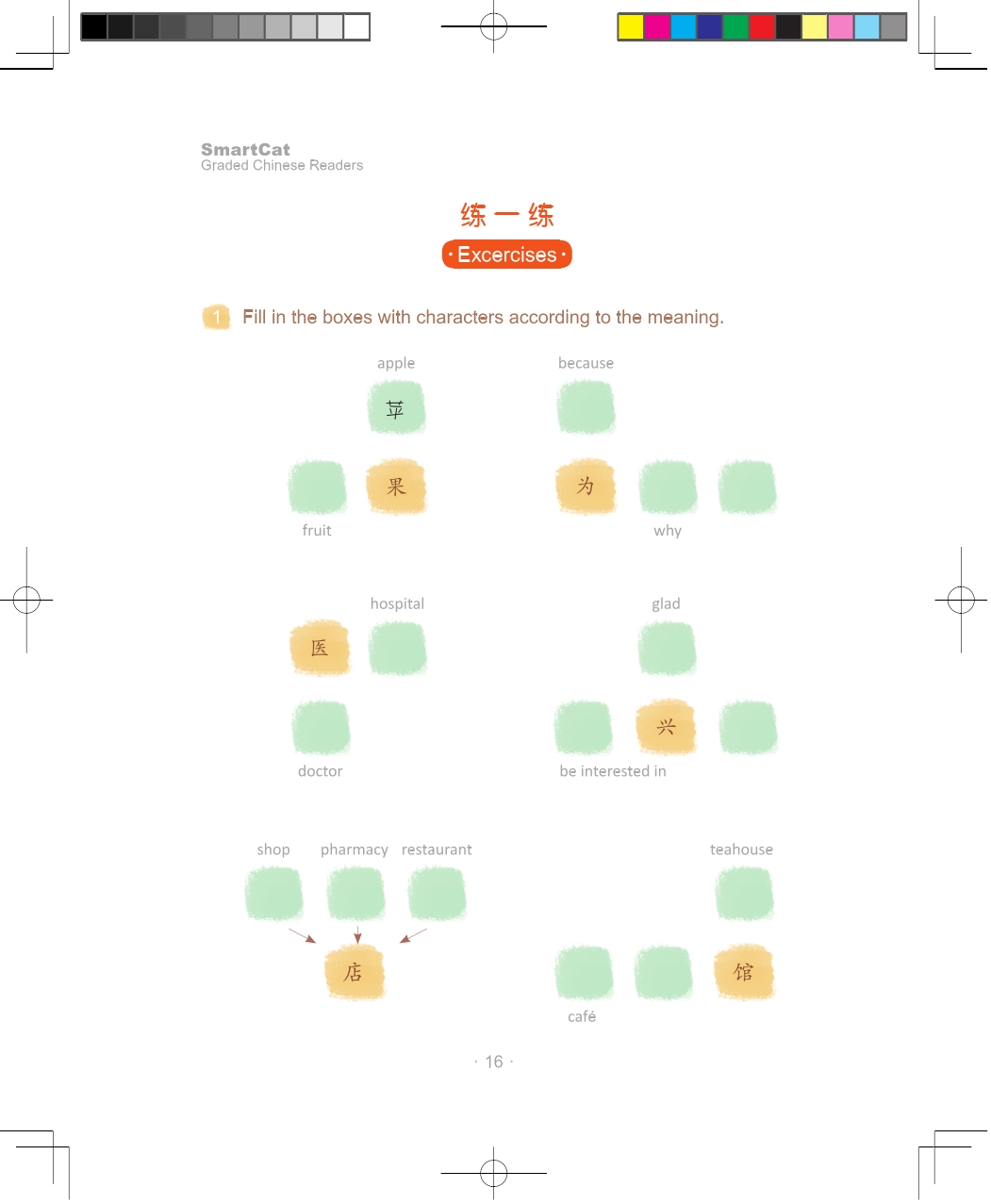 SmartCat
Graded Chinese Readers

练一练
· Excercises ·

1 Fill in the boxes with characters according to the meaning.

apple
苹
果
fruit

because
为
why

hospital
医
doctor

glad
兴
be interested in

shop pharmacy restaurant
店

teahouse
馆
café

· 16 ·