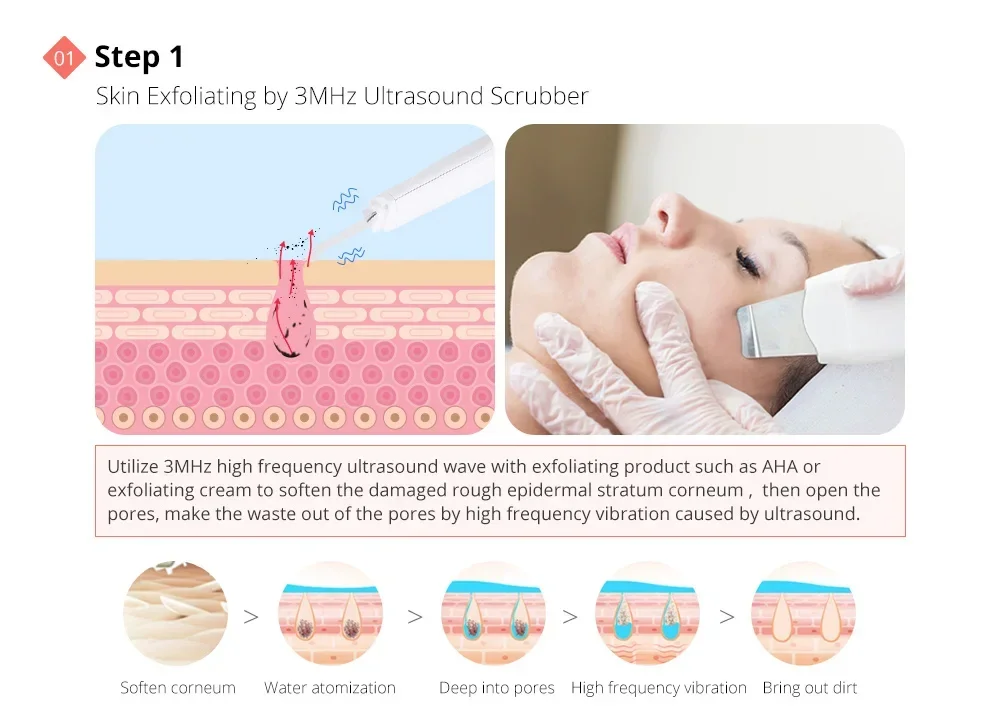 01 Step 1
Skin Exfoliating by 3MHz Ultrasound Scrubber

Utilize 3MHz high frequency ultrasound wave with exfoliating product such as AHA or exfoliating cream to soften the damaged rough epidermal stratum corneum , then open the pores, make the waste out of the pores by high frequency vibration caused by ultrasound.

Soften corneum > Water atomization > Deep into pores > High frequency vibration > Bring out dirt