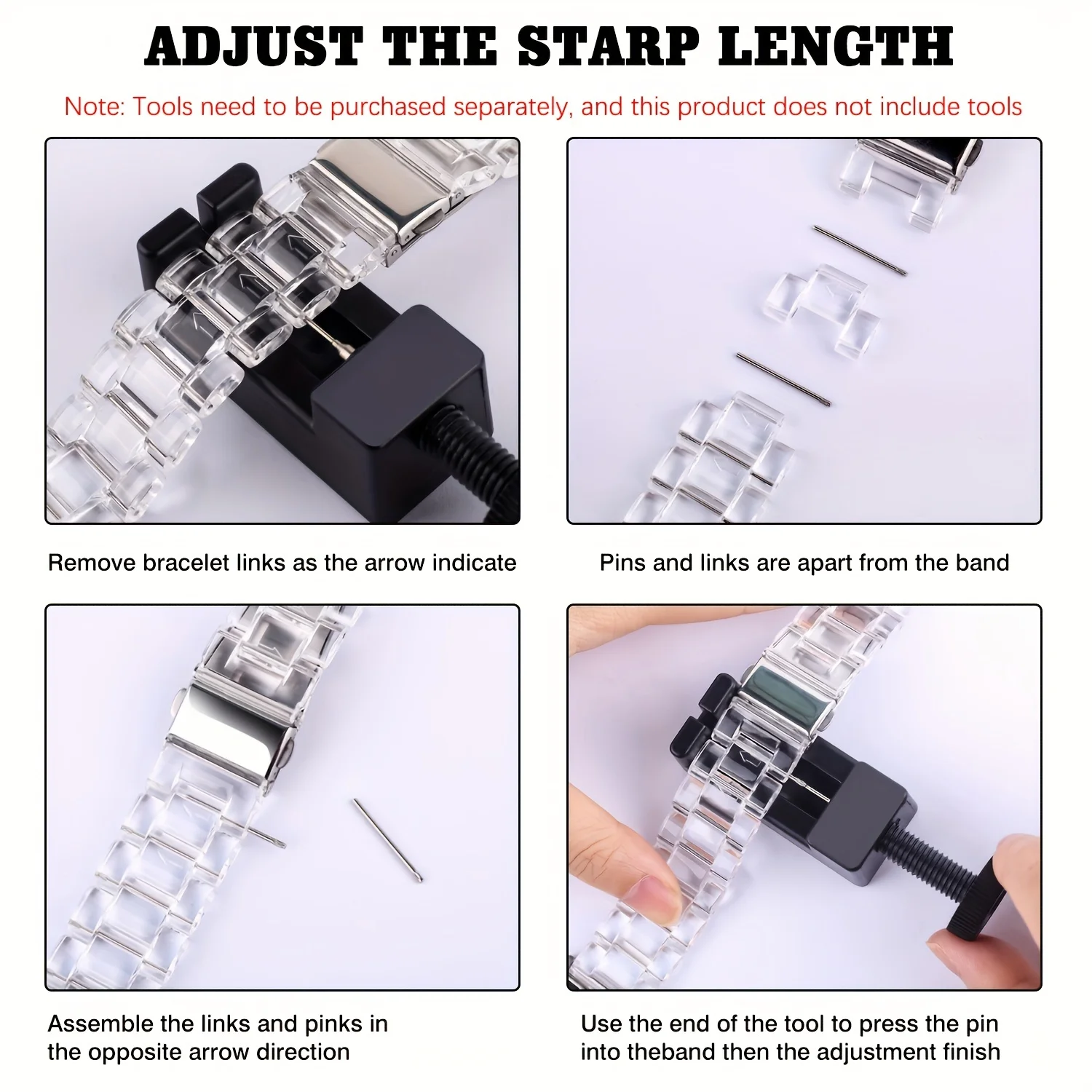 ADJUST THE STARP LENGTH

Note: Tools need to be purchased separately, and this product does not include tools

Remove bracelet links as the arrow indicate

Pins and links are apart from the band

Assemble the links and pinks in the opposite arrow direction

Use the end of the tool to press the pin into theband then the adjustment finish