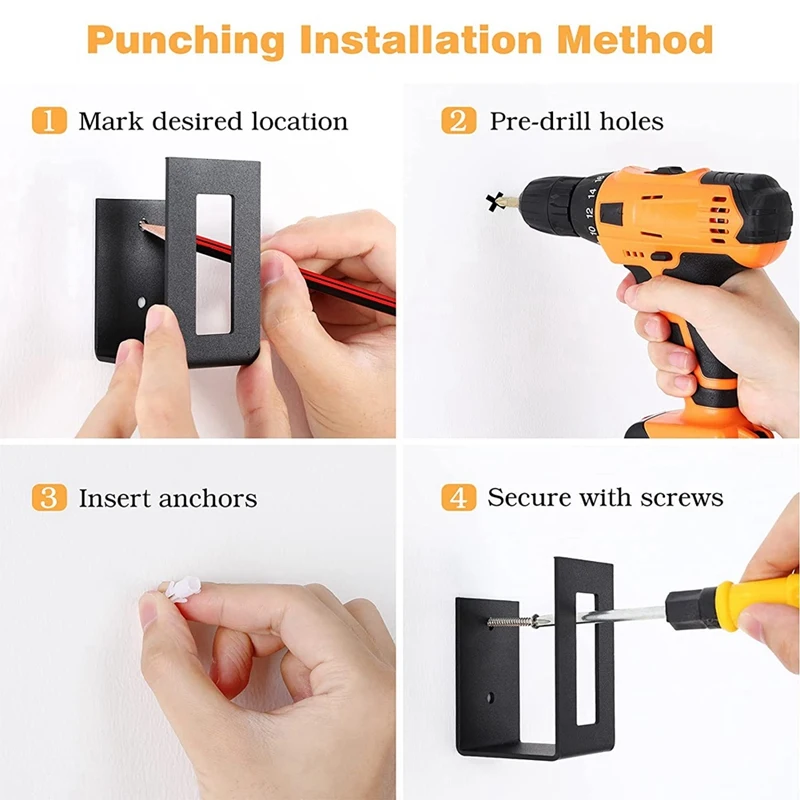 Punching Installation Method

1 Mark desired location

2 Pre-drill holes

10 12 14 16

3 Insert anchors

4 Secure with screws