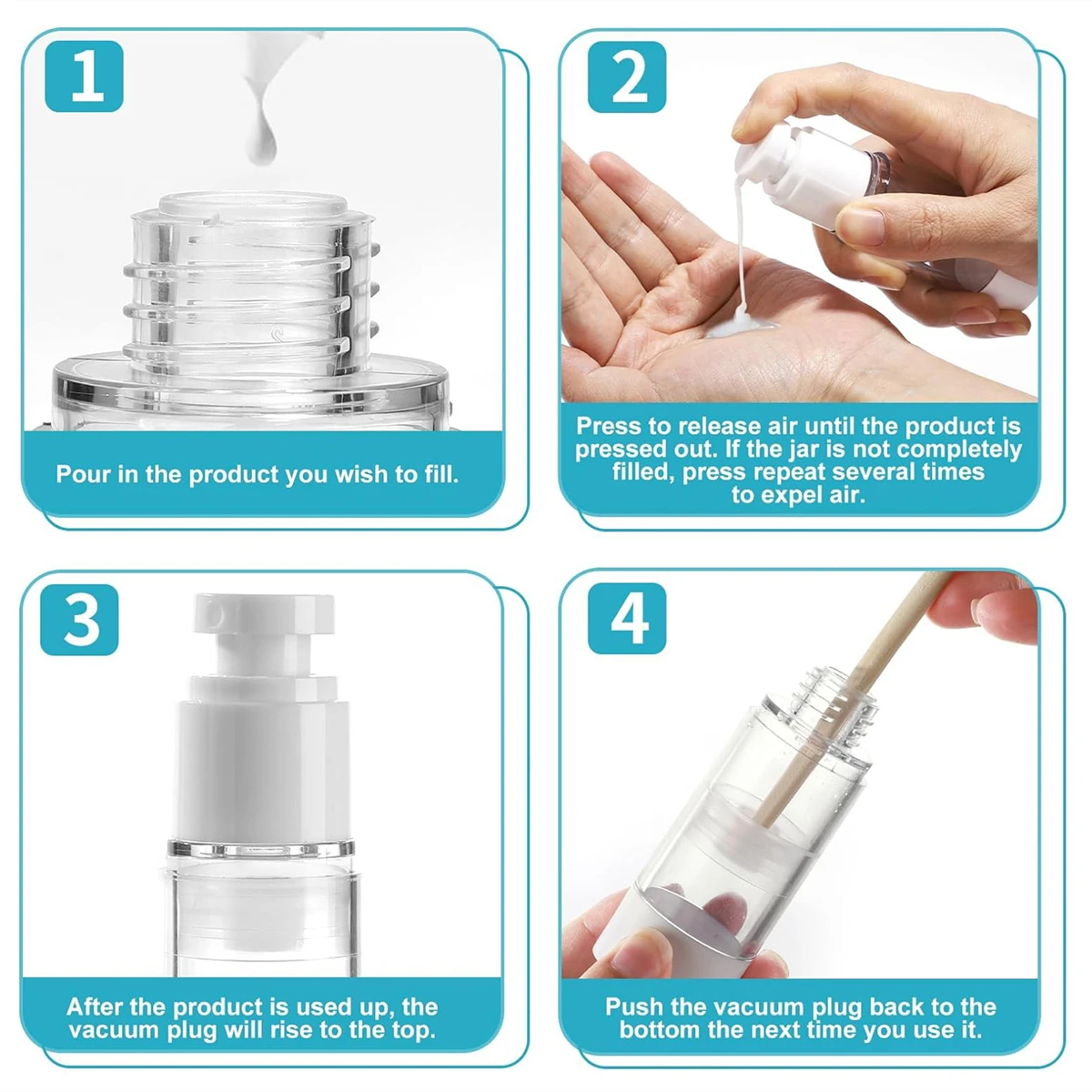 1

Pour in the product you wish to fill.

2

Press to release air until the product is pressed out. If the jar is not completely filled, press repeat several times to expel air.

3

After the product is used up, the vacuum plug will rise to the top.

4

Push the vacuum plug back to the bottom the next time you use it.