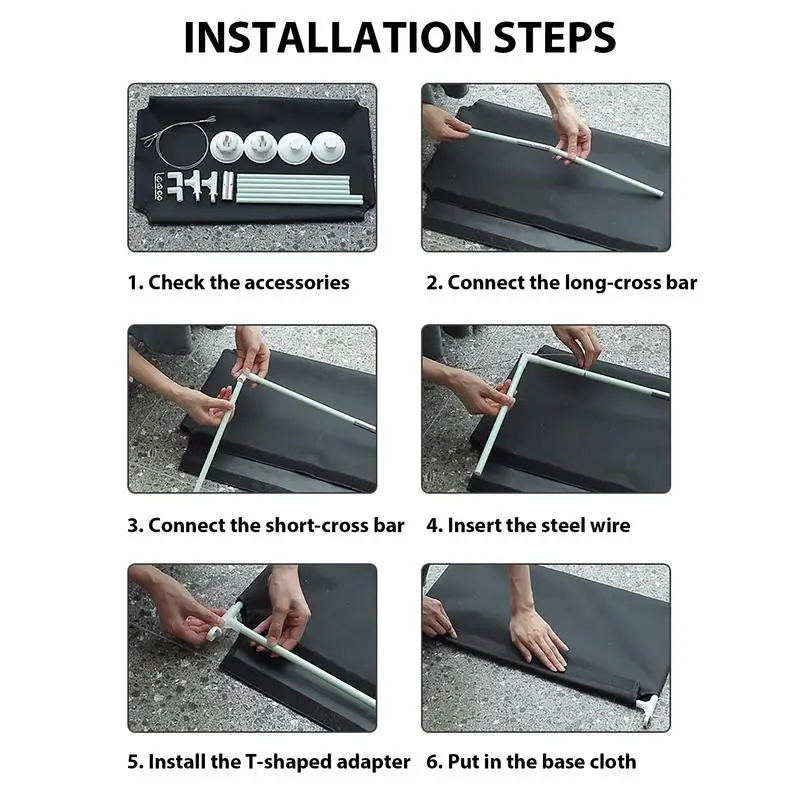 INSTALLATION STEPS

1. Check the accessories

2. Connect the long-cross bar

3. Connect the short-cross bar

4. Insert the steel wire

5. Install the T-shaped adapter

6. Put in the base cloth