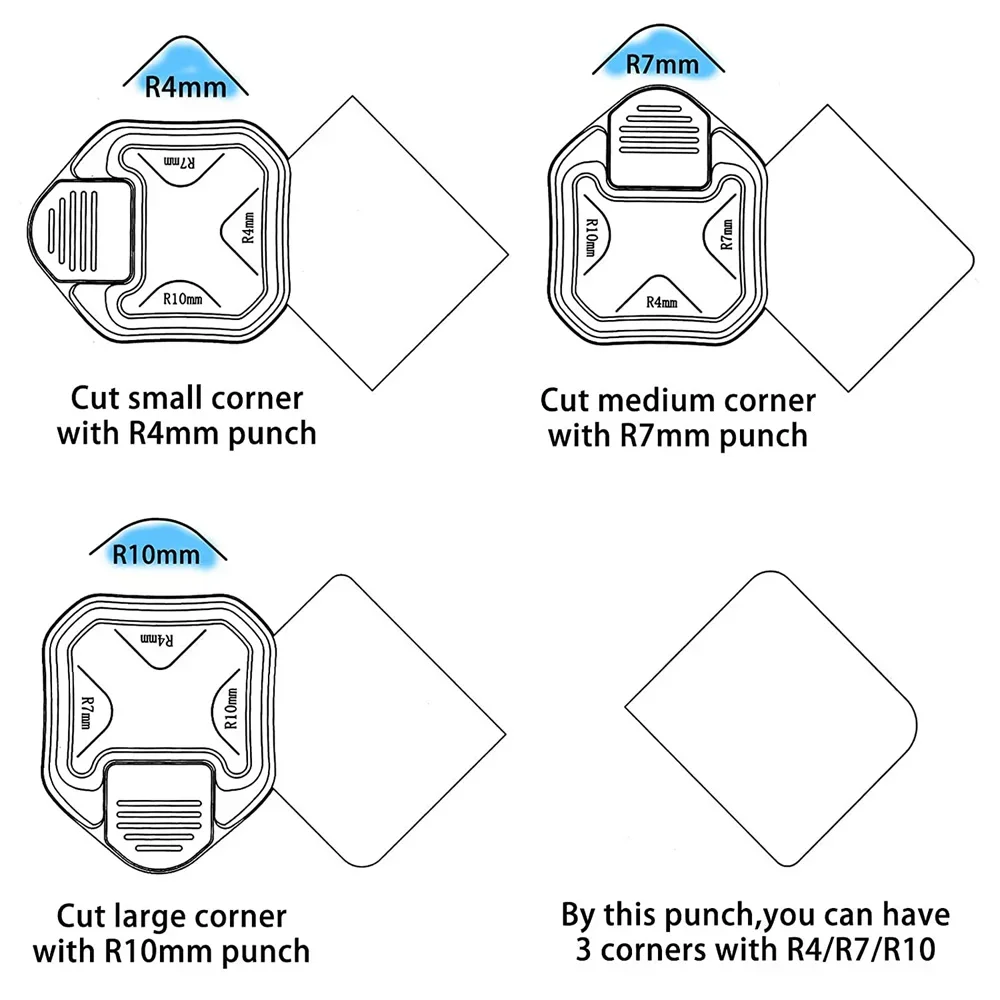 R4mm

R7mm
R4mm
R10mm

Cut small corner with R4mm punch

R7mm

R10mm
R7mm
R4mm

Cut medium corner with R7mm punch

R10mm

R4mm
R7mm
R10mm

Cut large corner with R10mm punch

By this punch,you can have 3 corners with R4/R7/R10