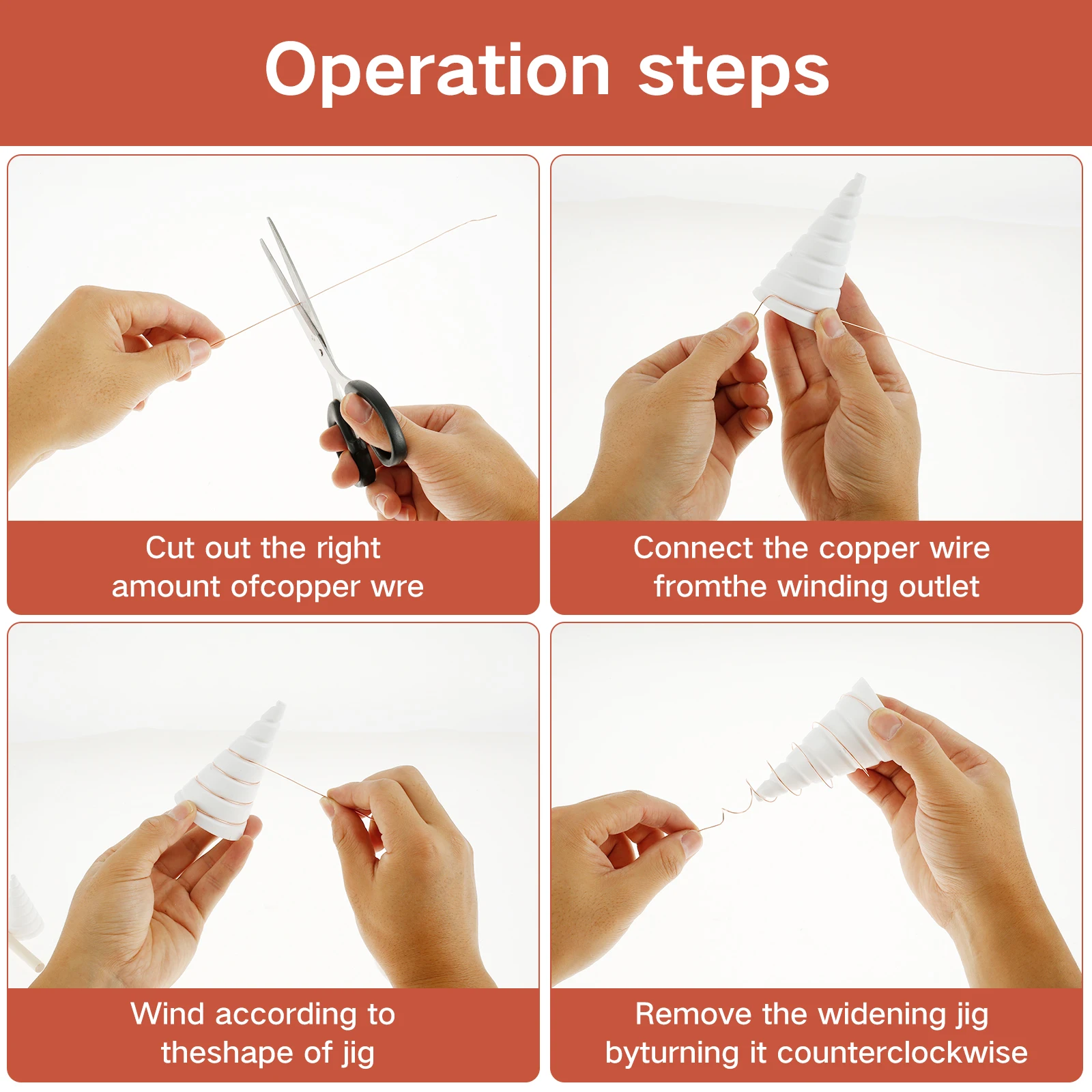 Operation steps

Cut out the right amount ofcopper wre

Connect the copper wire fromthe winding outlet

Wind according to theshape of jig

Remove the widening jig byturning it counterclockwise