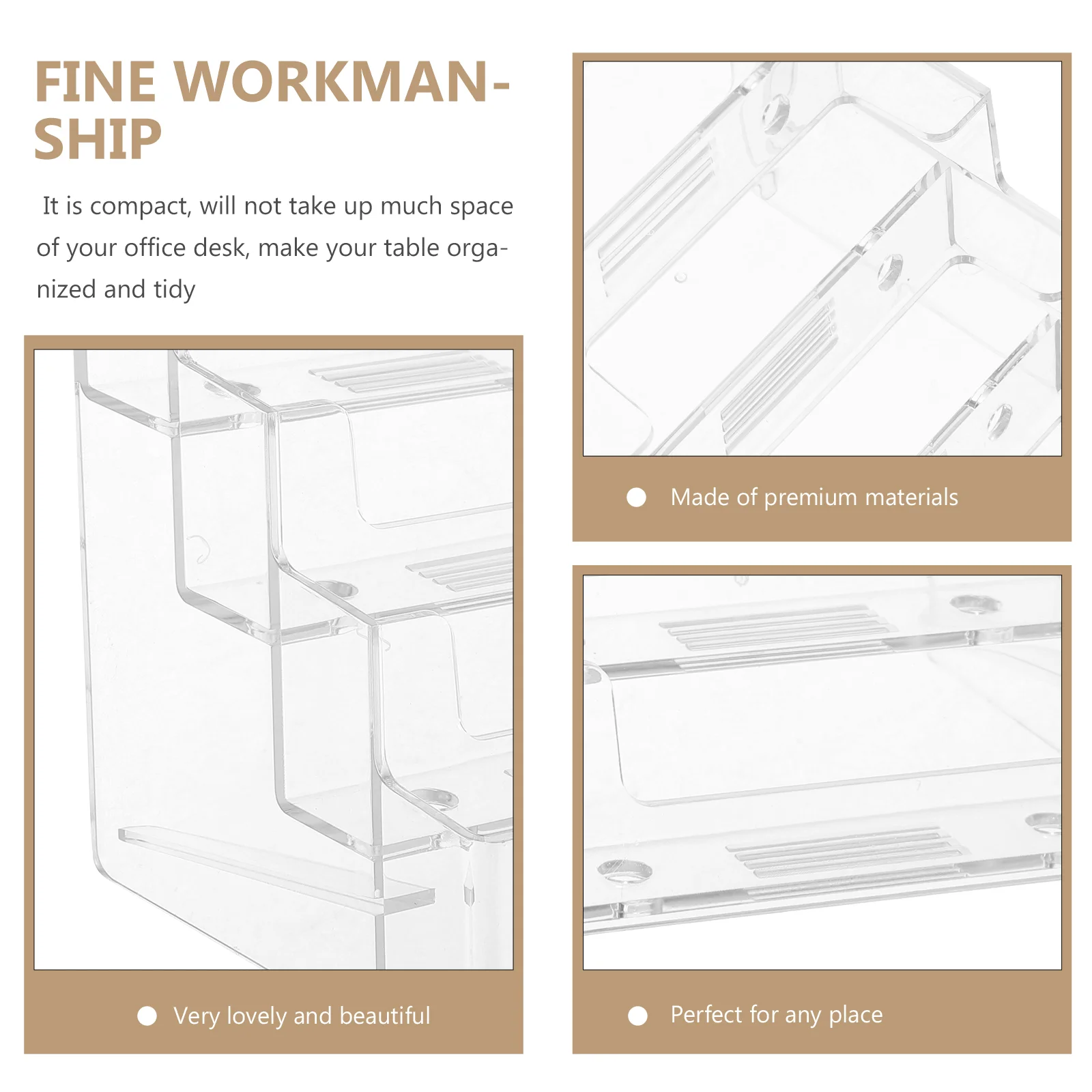 FINE WORKMANSHIP

It is compact, will not take up much space of your office desk, make your table organized and tidy

Very lovely and beautiful

Made of premium materials

Perfect for any place