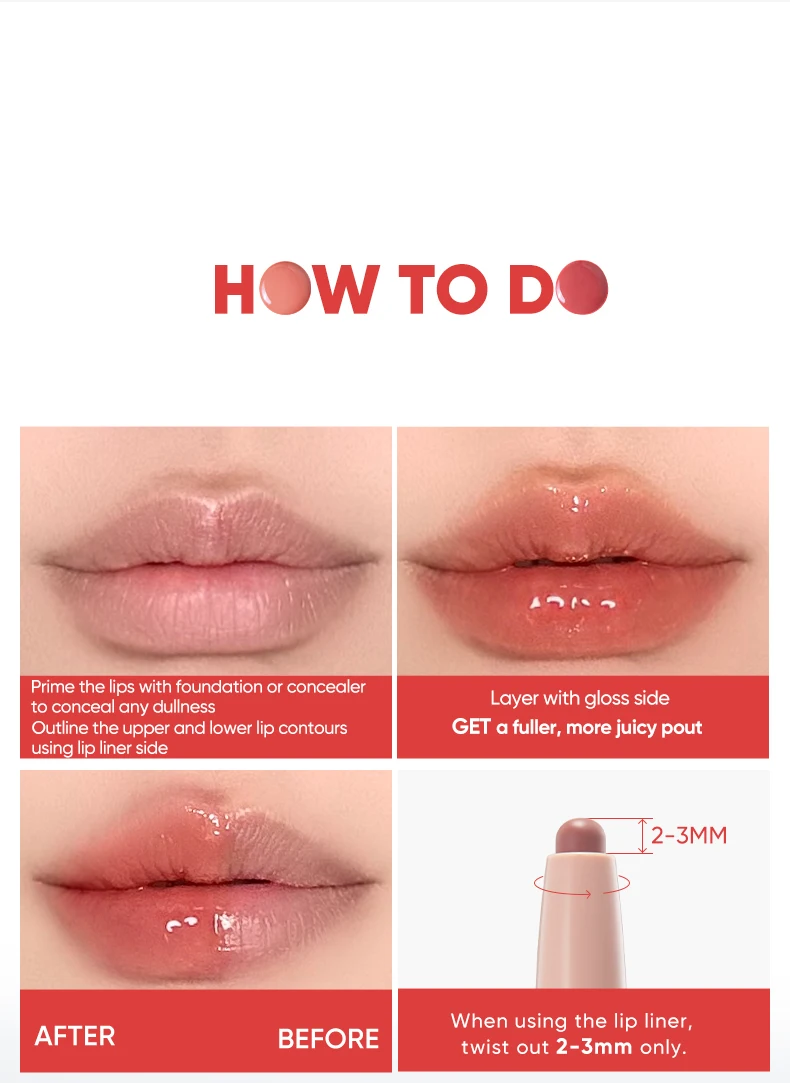 HOW TO DO

Prime the lips with foundation or concealer to conceal any dullness
Outline the upper and lower lip contours using lip liner side

Layer with gloss side
GET a fuller, more juicy pout

AFTER BEFORE

2-3MM

When using the lip liner, twist out 2-3mm only.