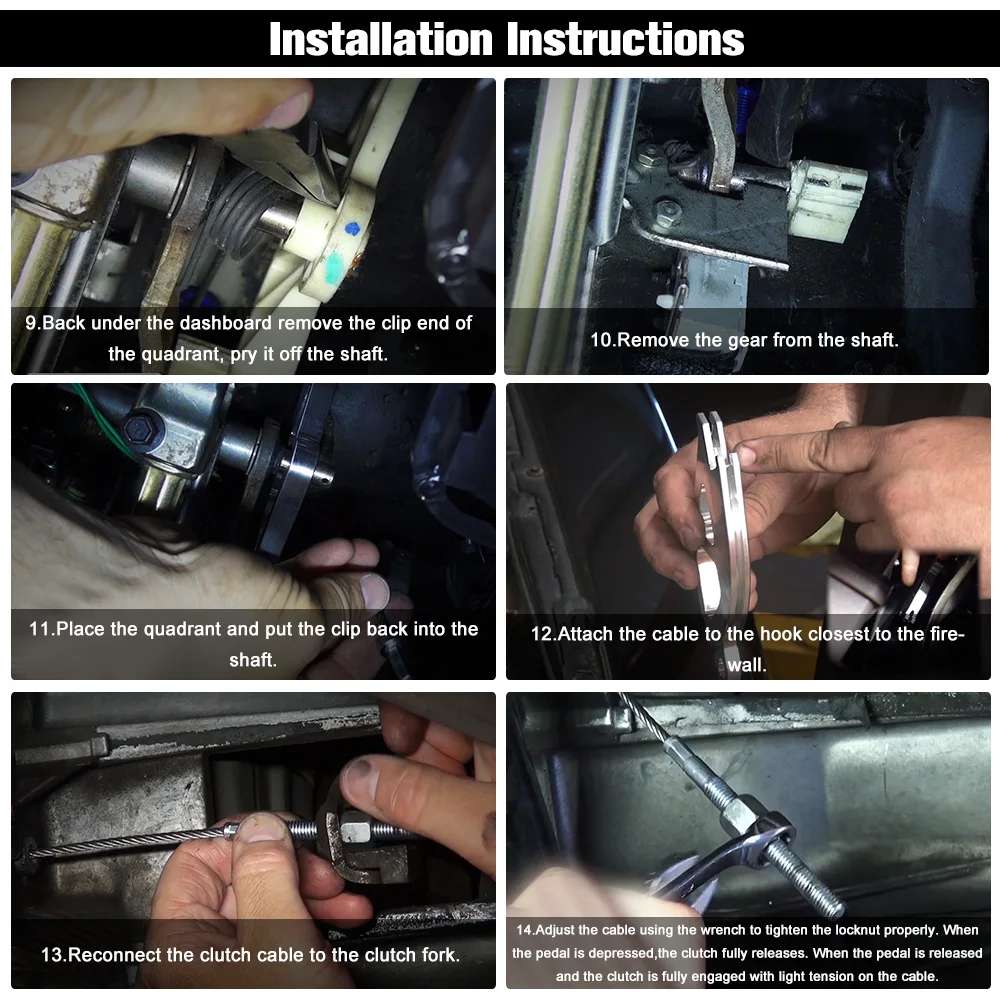 Installation Instructions

9.Back under the dashboard remove the clip end of the quadrant, pry it off the shaft.

10.Remove the gear from the shaft.

11.Place the quadrant and put the clip back into the shaft.

12.Attach the cable to the hook closest to the firewall.

13.Reconnect the clutch cable to the clutch fork.

14.Adjust the cable using the wrench to tighten the locknut properly. When the pedal is depressed,the clutch fully releases. When the pedal is released and the clutch is fully engaged with light tension on the cable.