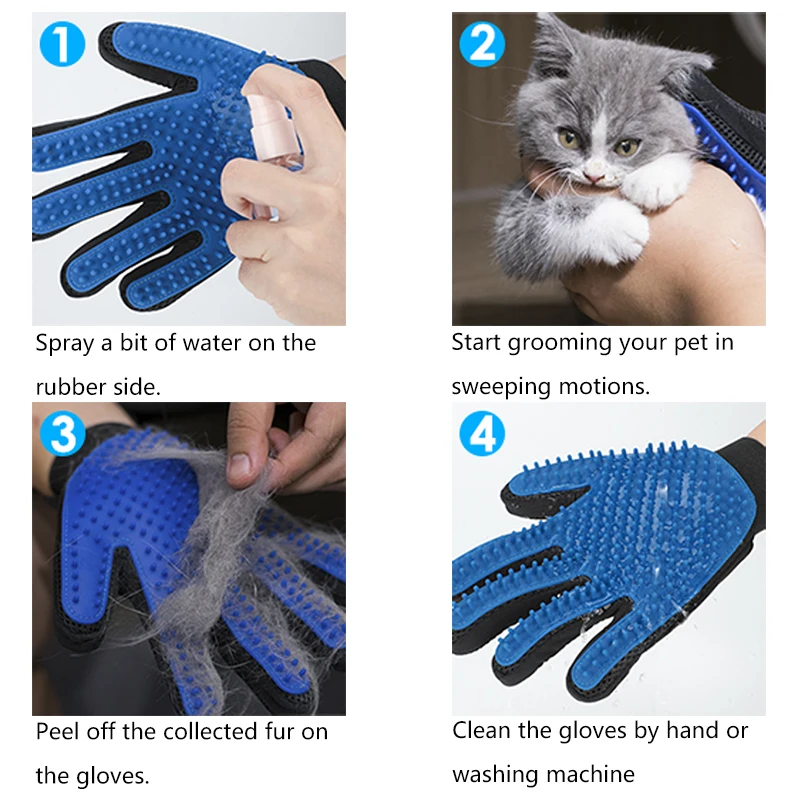 1

Spray a bit of water on the rubber side.

2

Start grooming your pet in sweeping motions.

3

Peel off the collected fur on the gloves.

4

Clean the gloves by hand or washing machine