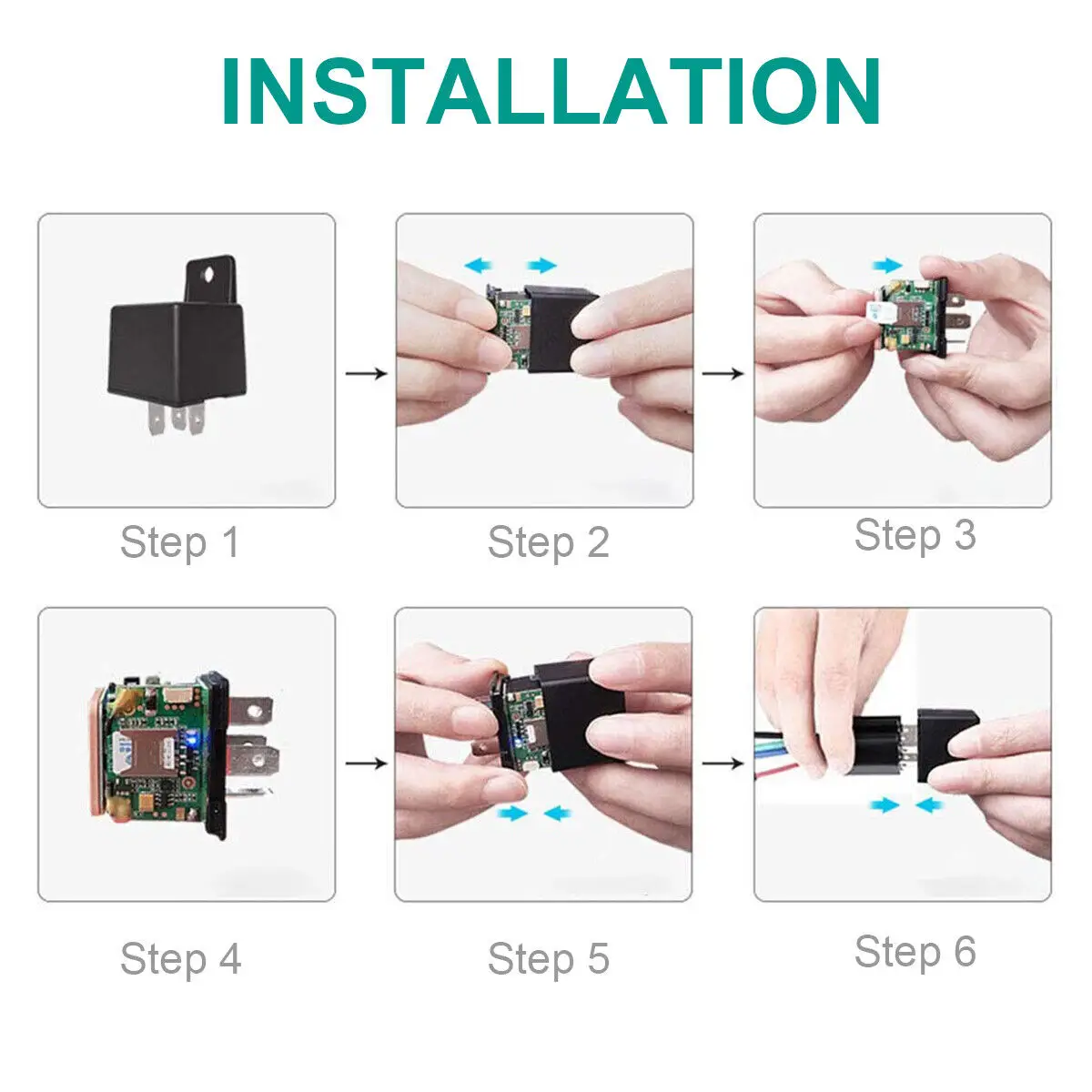 INSTALLATION

Step 1

Step 2

Step 3

Step 4

Step 5

Step 6