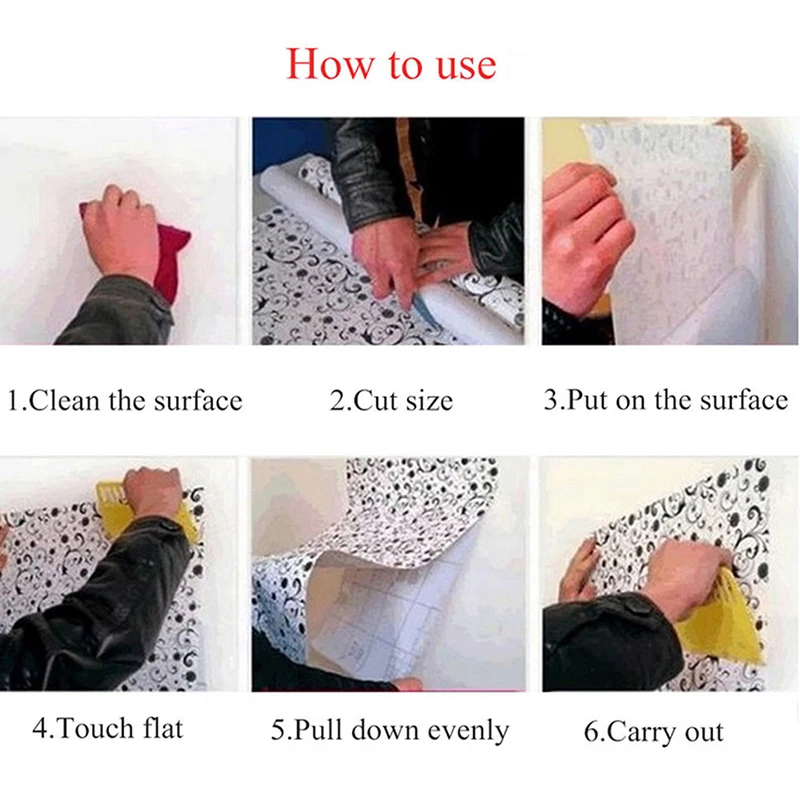 How to use

1.Clean the surface

2.Cut size

3.Put on the surface

4.Touch flat

5.Pull down evenly

6.Carry out