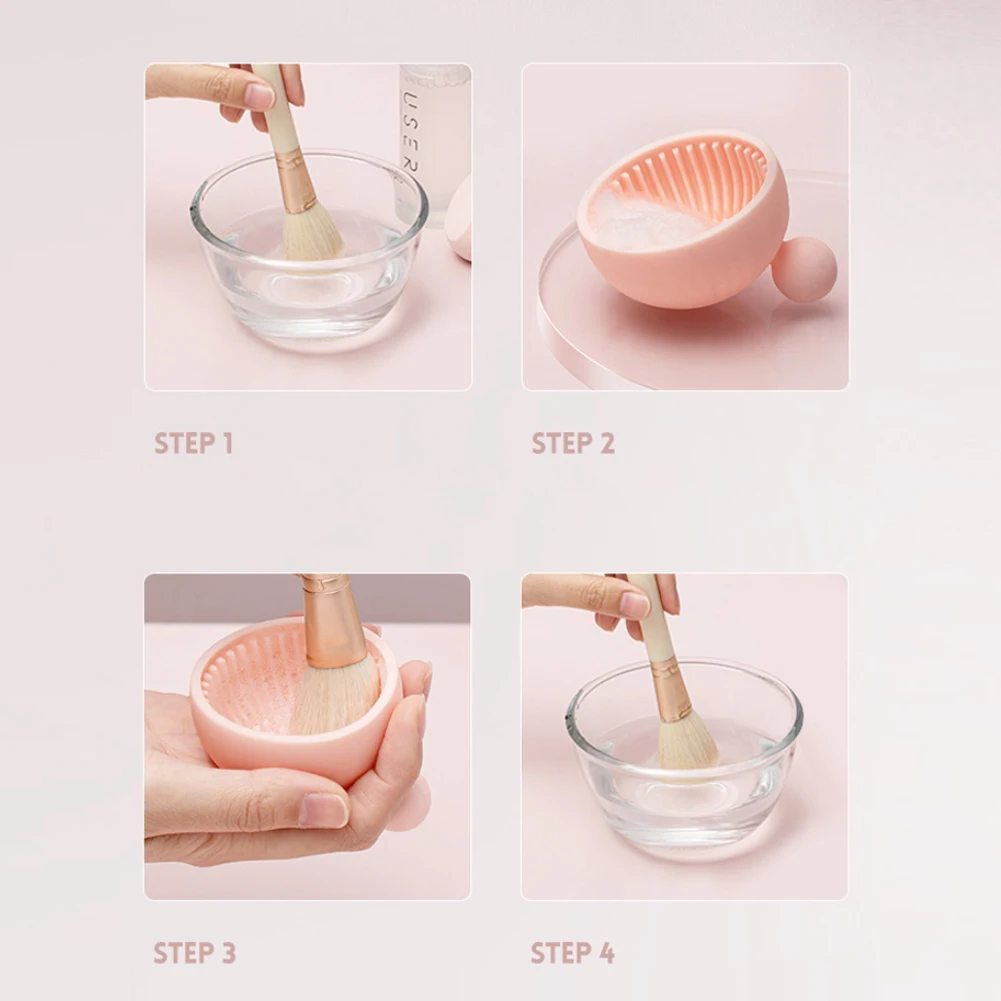 USER

STEP 1

STEP 2

STEP 3

STEP 4