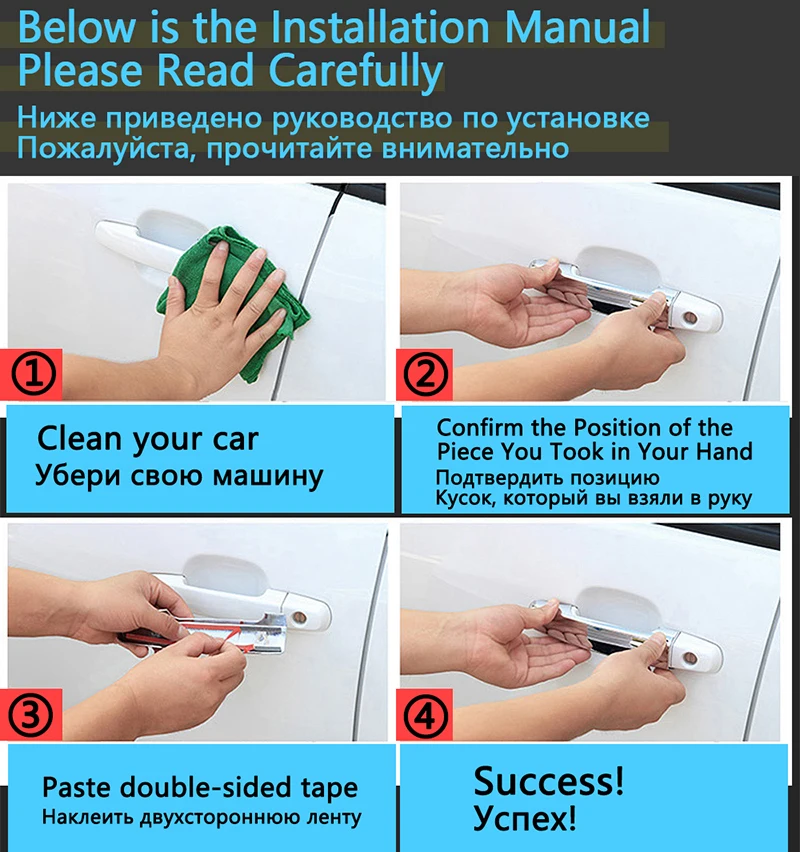 Below is the Installation Manual
Please Read Carefully

Ниже приведено руководство по установке
Пожалуйста, прочитайте внимательно

①

Clean your car
Убери свою машину

②

Confirm the Position of the Piece You Took in Your Hand
Подтвердить позицию
Кусок, который вы взяли в руку

③

Paste double-sided tape
Наклеить двухстороннюю ленту

④

Success!
Успех!